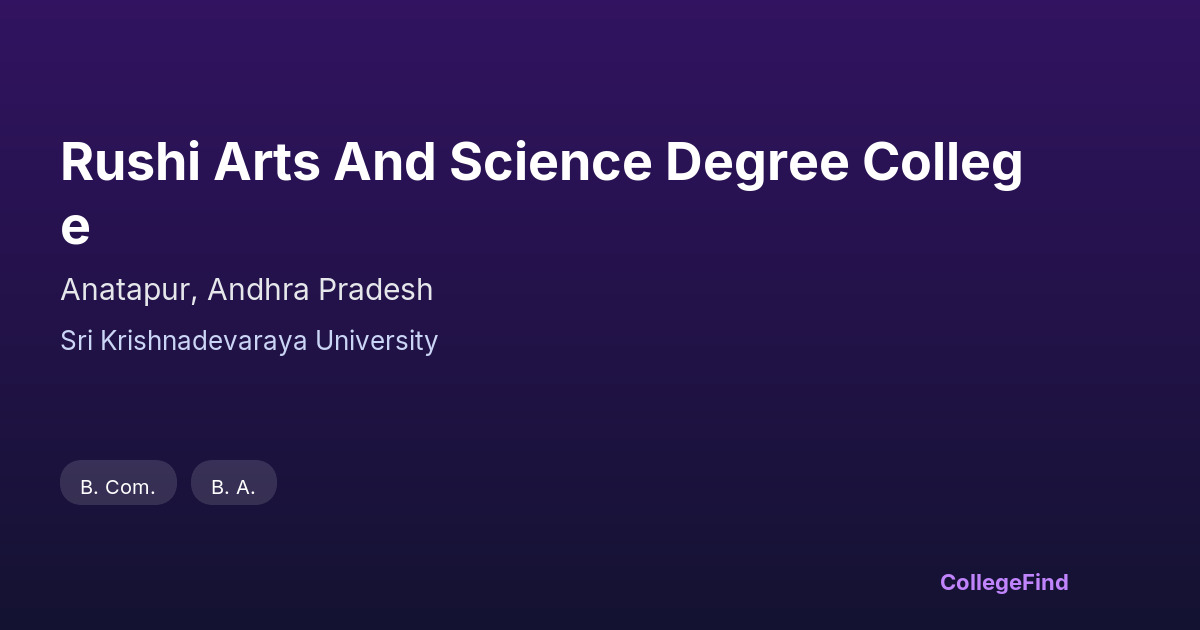 Rushi Arts And Science Degree College

Anatapur, Andhra Pradesh

Sri Krishnadevaraya University

B. Com.

B. A.

CollegeFind