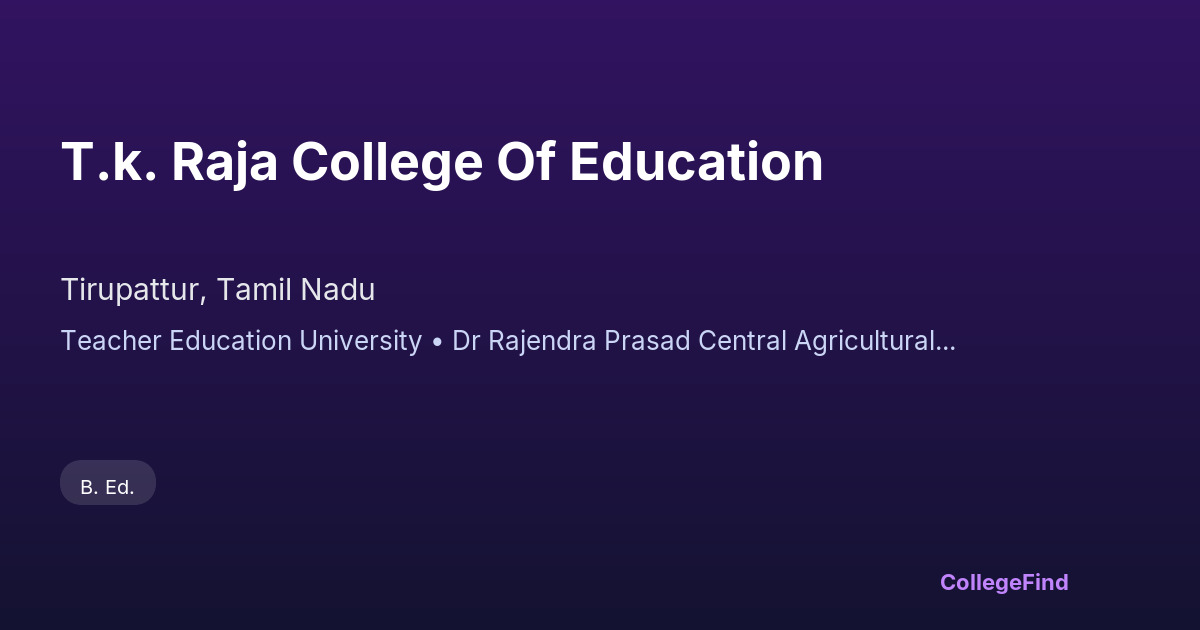 T.k. Raja College Of Education

Tirupattur, Tamil Nadu

Teacher Education University • Dr Rajendra Prasad Central Agricultural...

B. Ed.

CollegeFind