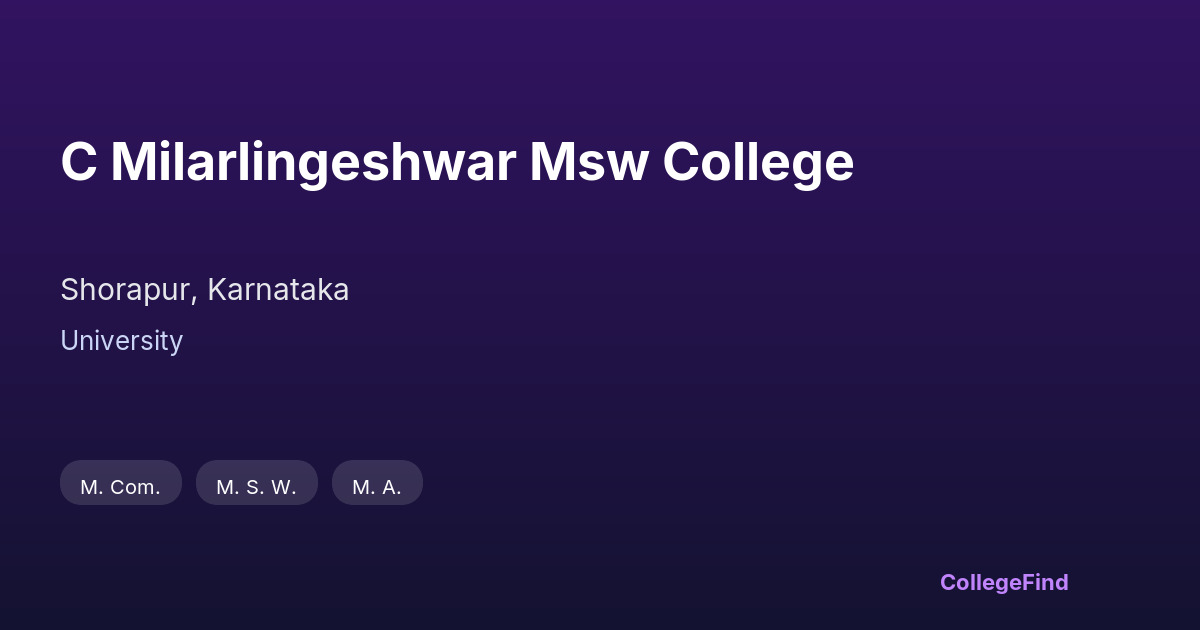 C Milarlingeshwar Msw College

Shorapur, Karnataka

University

M. Com.

M. S. W.

M. A.

CollegeFind