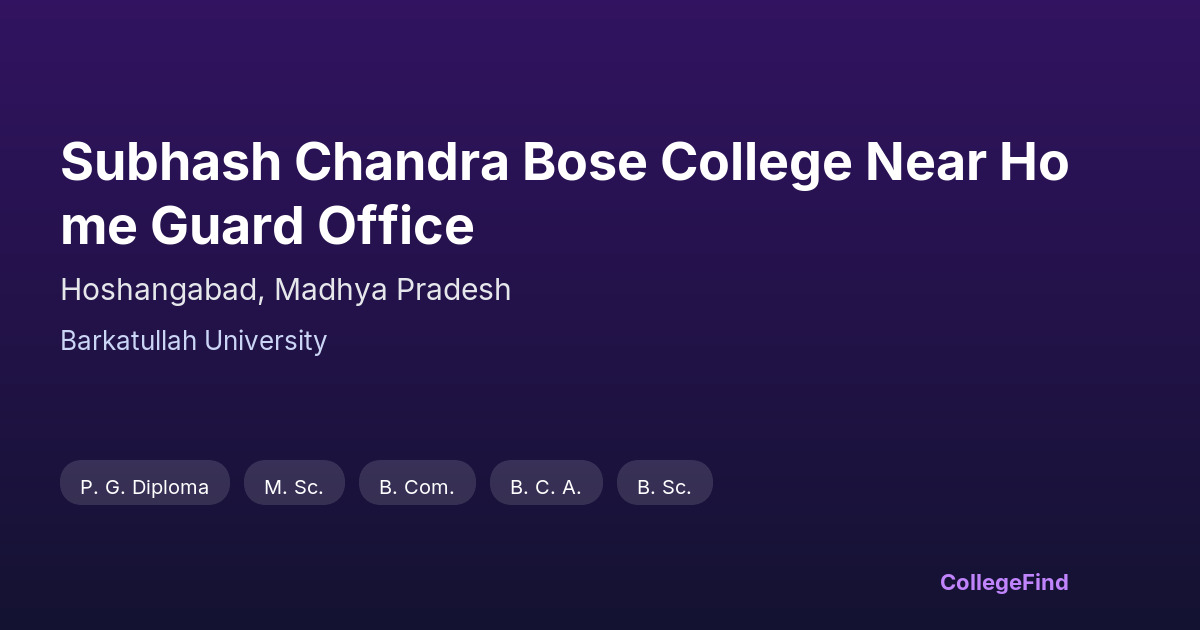 Subhash Chandra Bose College Near Ho me Guard Office

Hoshangabad, Madhya Pradesh

Barkatullah University

P. G. Diploma

M. Sc.

B. Com.

B. C. A.

B. Sc.

CollegeFind