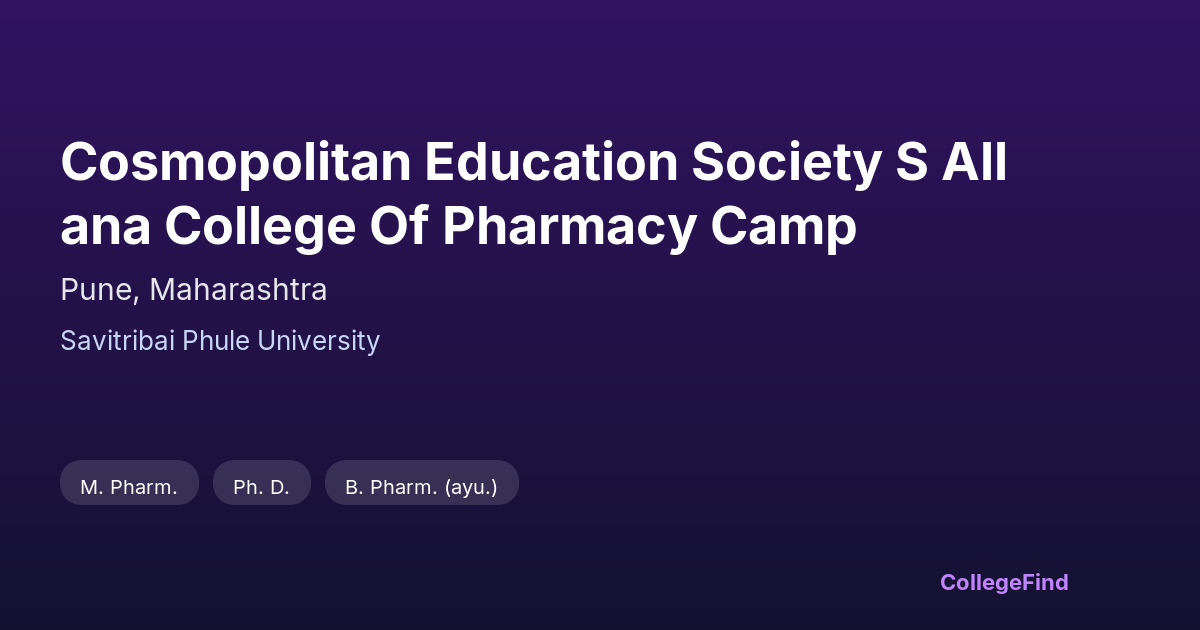 Cosmopolitan Education Society S All ana College Of Pharmacy Camp

Pune, Maharashtra

Savitribai Phule University

M. Pharm.

Ph. D.

B. Pharm. (ayu.)

CollegeFind