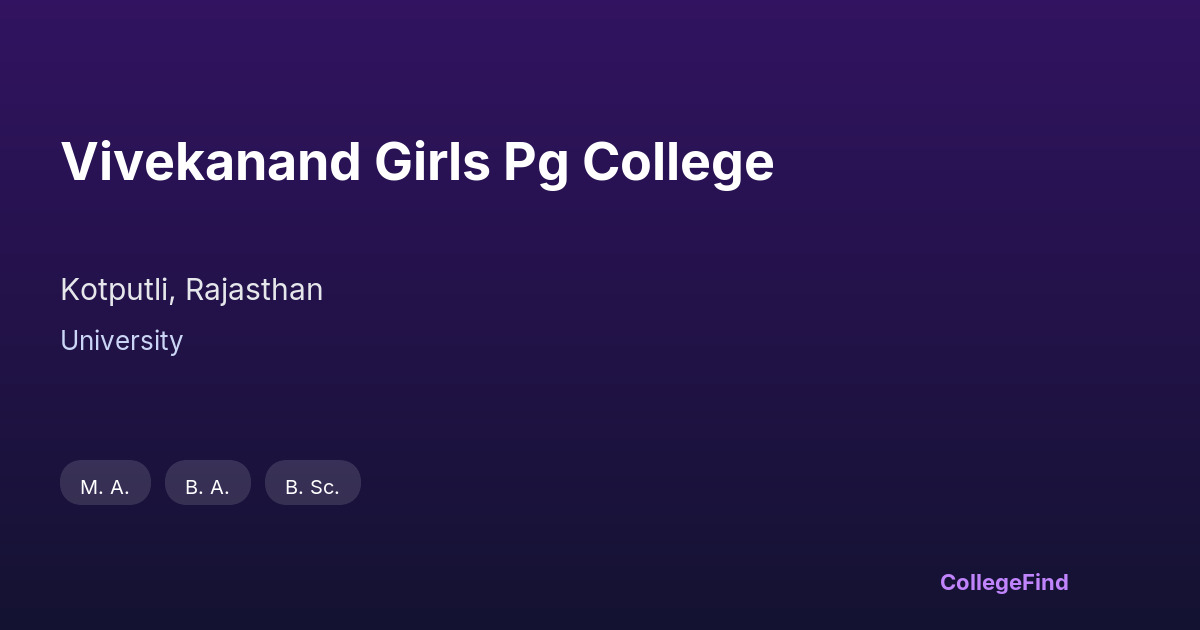 Vivekanand Girls Pg College

Kotputli, Rajasthan

University

M. A.

B. A.

B. Sc.

CollegeFind