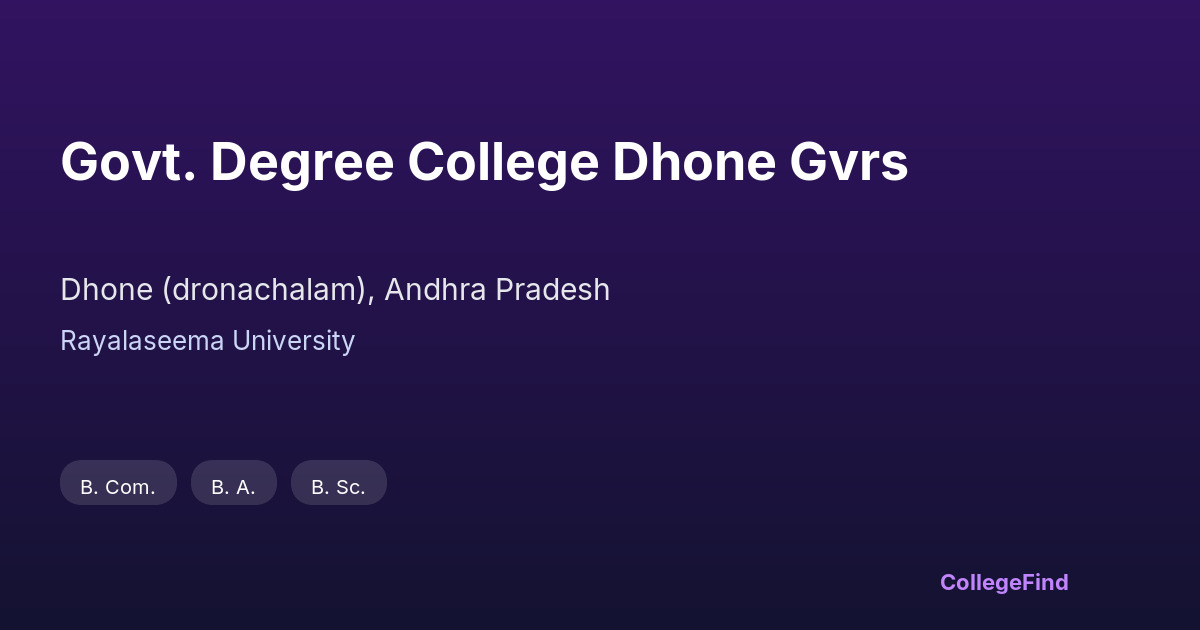 Govt. Degree College Dhone Gvrs

Dhone (dronachalam), Andhra Pradesh

Rayalaseema University

B. Com.

B. A.

B. Sc.

CollegeFind