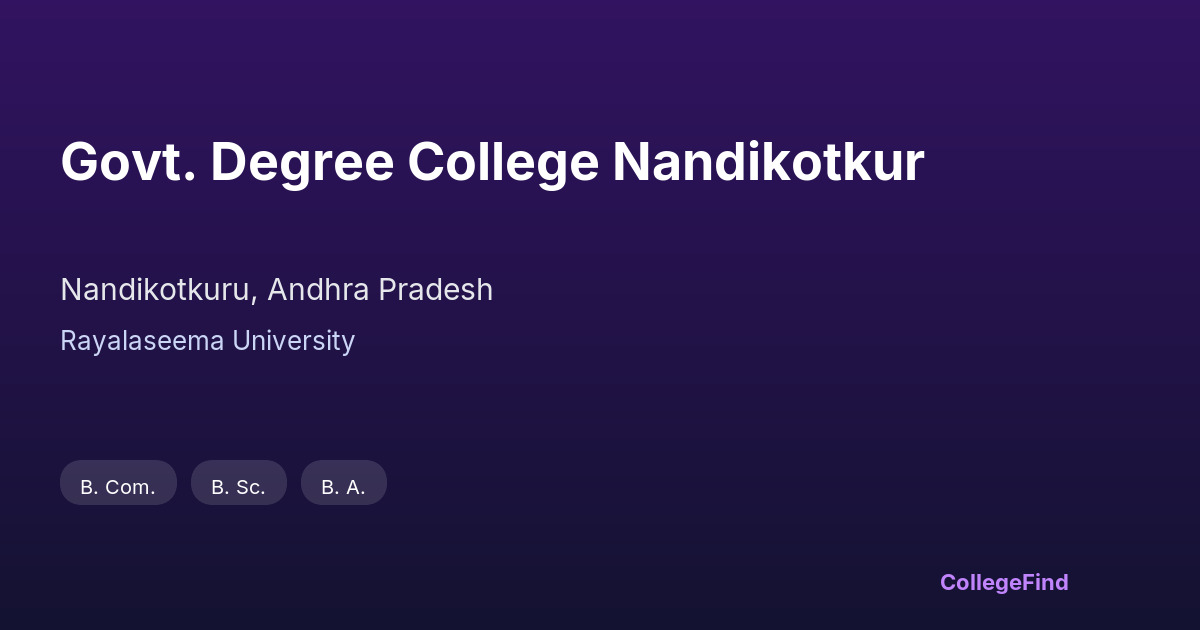 Govt. Degree College Nandikotkur

Nandikotkuru, Andhra Pradesh

Rayalaseema University

B. Com.

B. Sc.

B. A.

CollegeFind