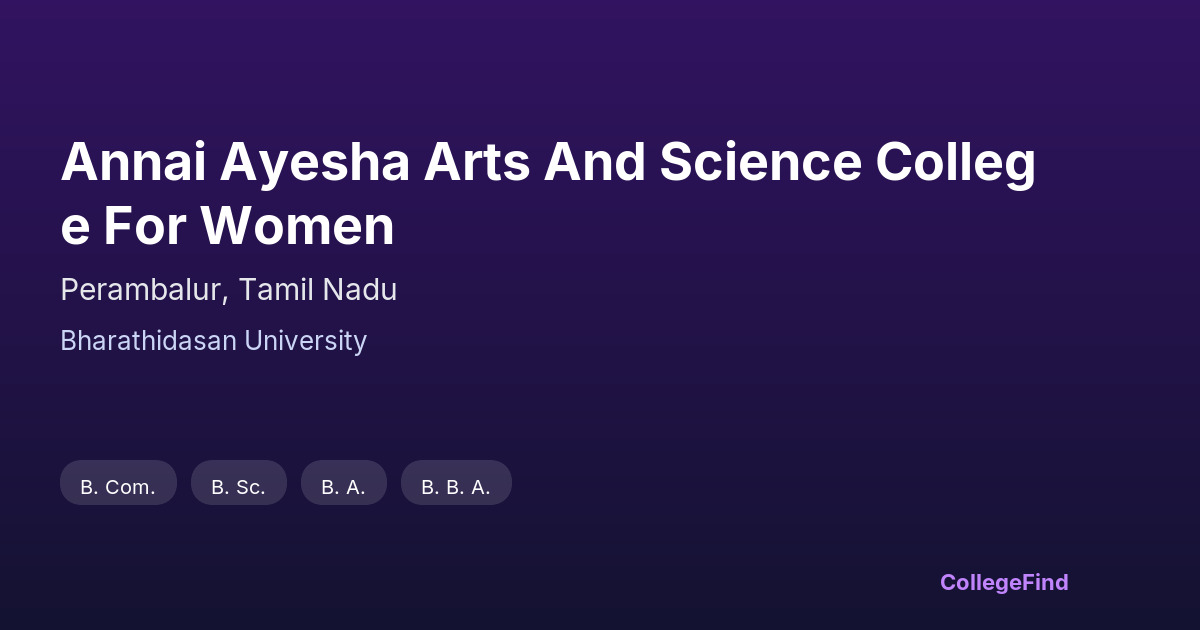 Annai Ayesha Arts And Science College For Women

Perambalur, Tamil Nadu

Bharathidasan University

B. Com.

B. Sc.

B. A.

B. B. A.

CollegeFind