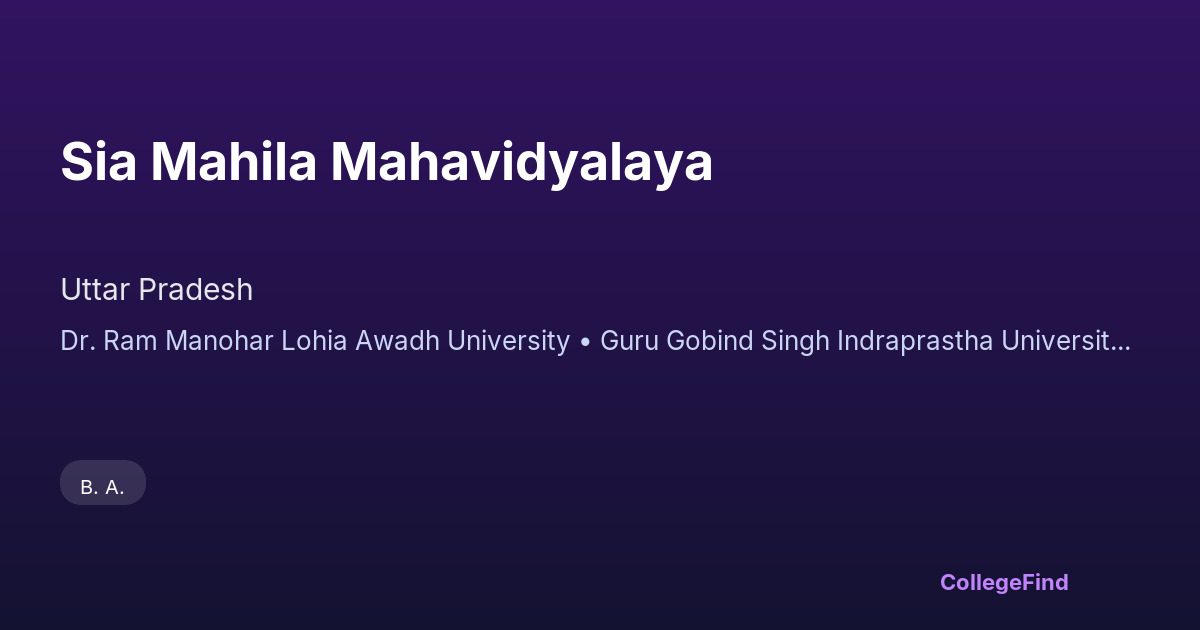 Sia Mahila Mahavidyalaya

Uttar Pradesh

Dr. Ram Manohar Lohia Awadh University • Guru Gobind Singh Indraprastha Universit...

B. A.

CollegeFind