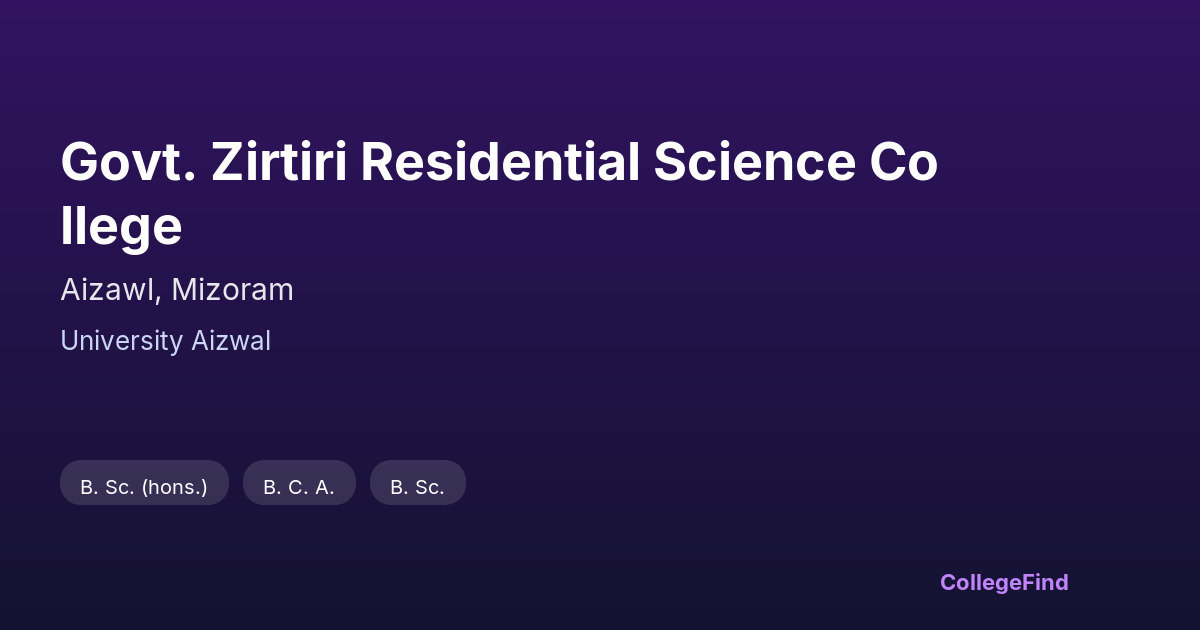 Govt. Zirtiri Residential Science Co llege

Aizawl, Mizoram

University Aizwal

B. Sc. (hons.)

B. C. A.

B. Sc.

CollegeFind