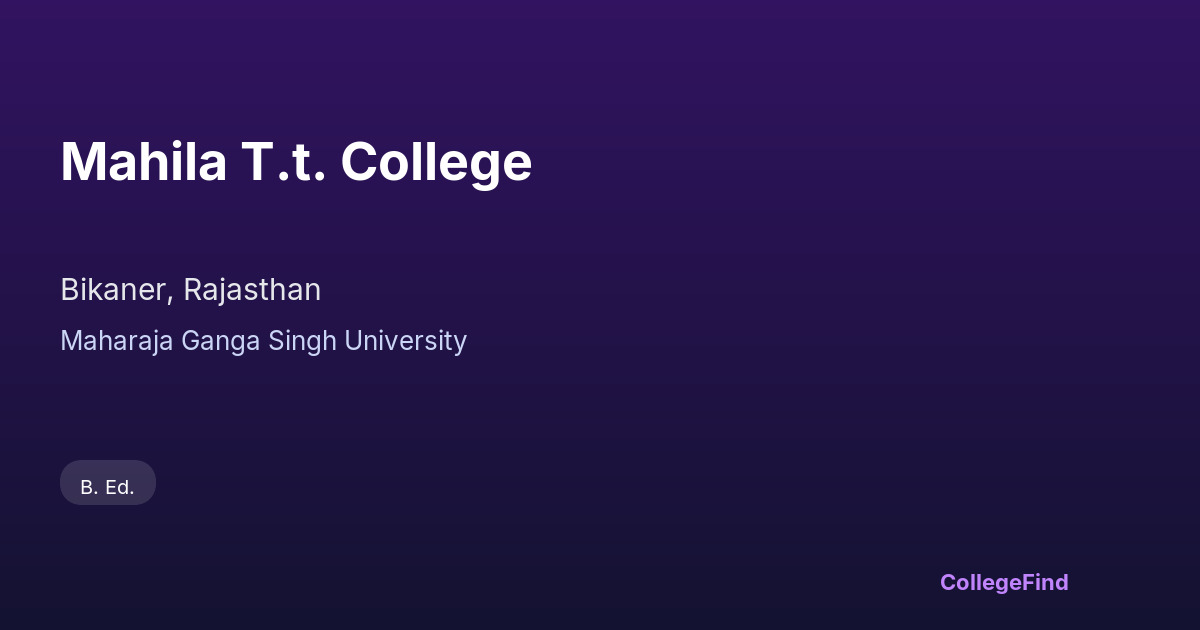 Mahila T.t. College

Bikaner, Rajasthan

Maharaja Ganga Singh University

B. Ed.

CollegeFind