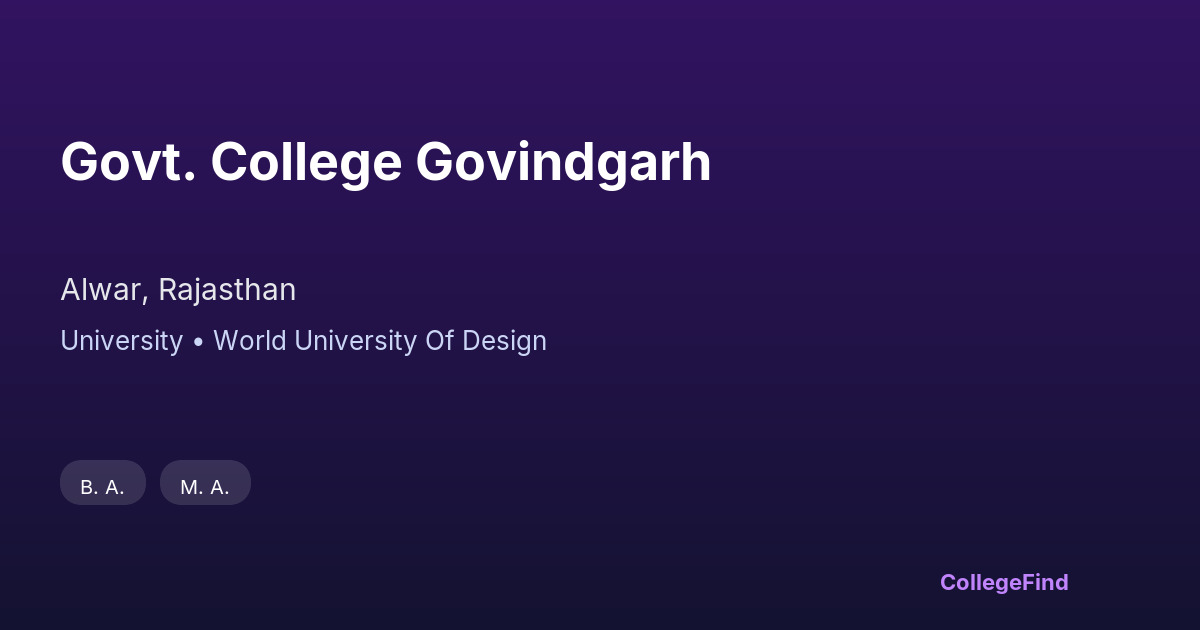 Govt. College Govindgarh

Alwar, Rajasthan

University • World University Of Design

B. A.

M. A.

CollegeFind