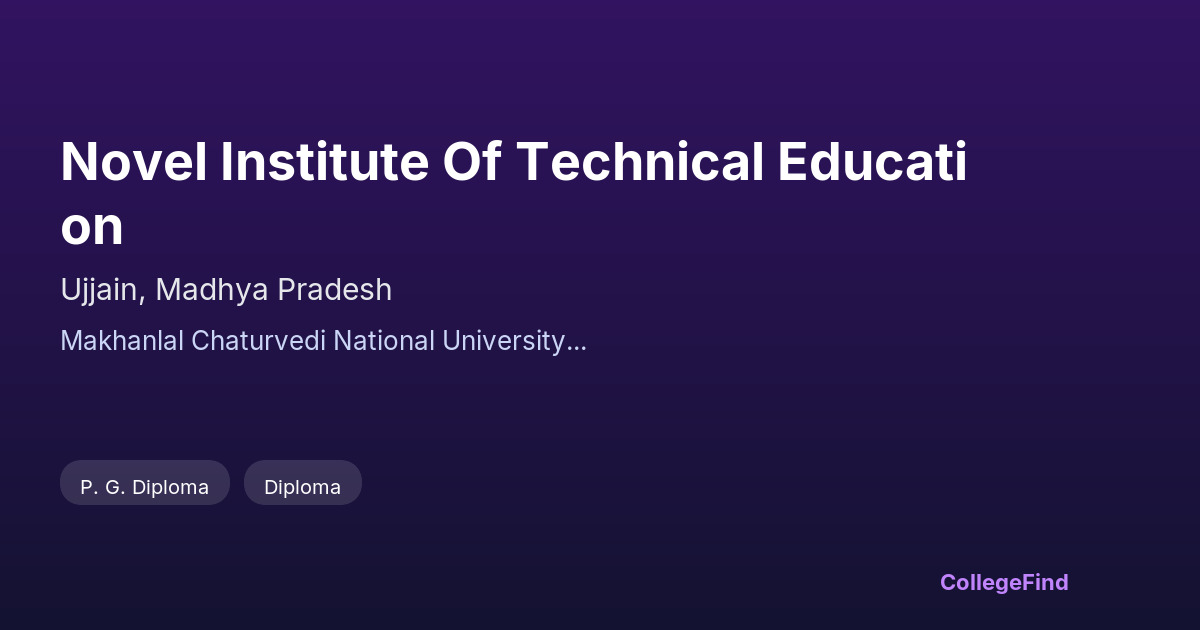 Novel Institute Of Technical Education

Ujjain, Madhya Pradesh

Makhanlal Chaturvedi National University...

P. G. Diploma

Diploma

CollegeFind