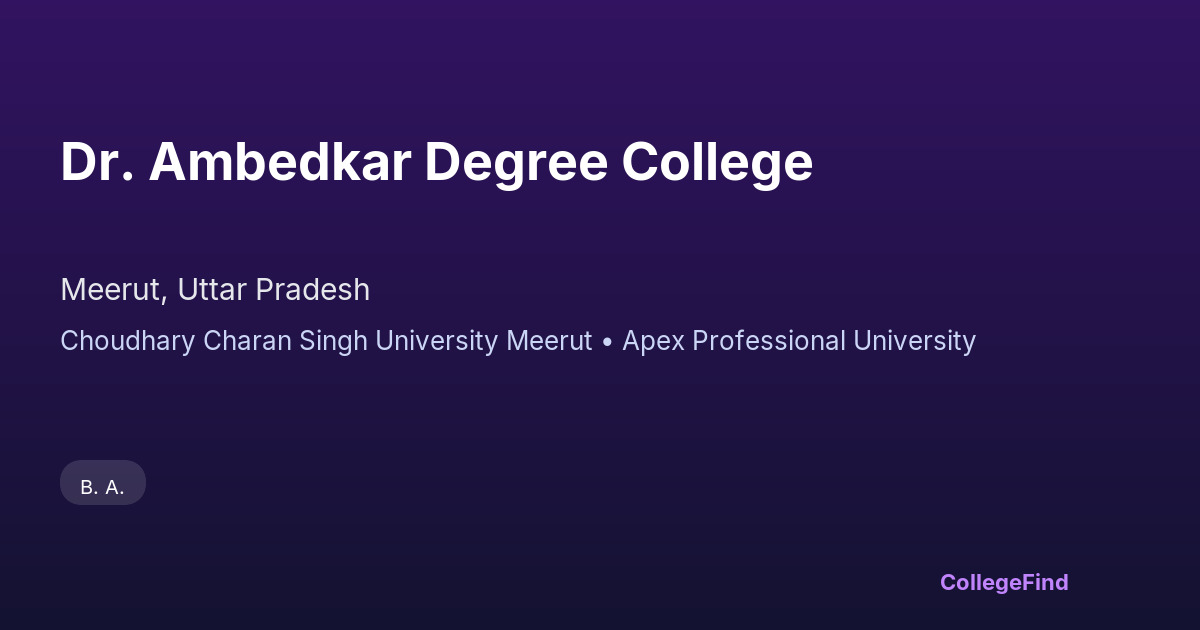 Dr. Ambedkar Degree College

Meerut, Uttar Pradesh

Choudhary Charan Singh University Meerut • Apex Professional University

B. A.

CollegeFind