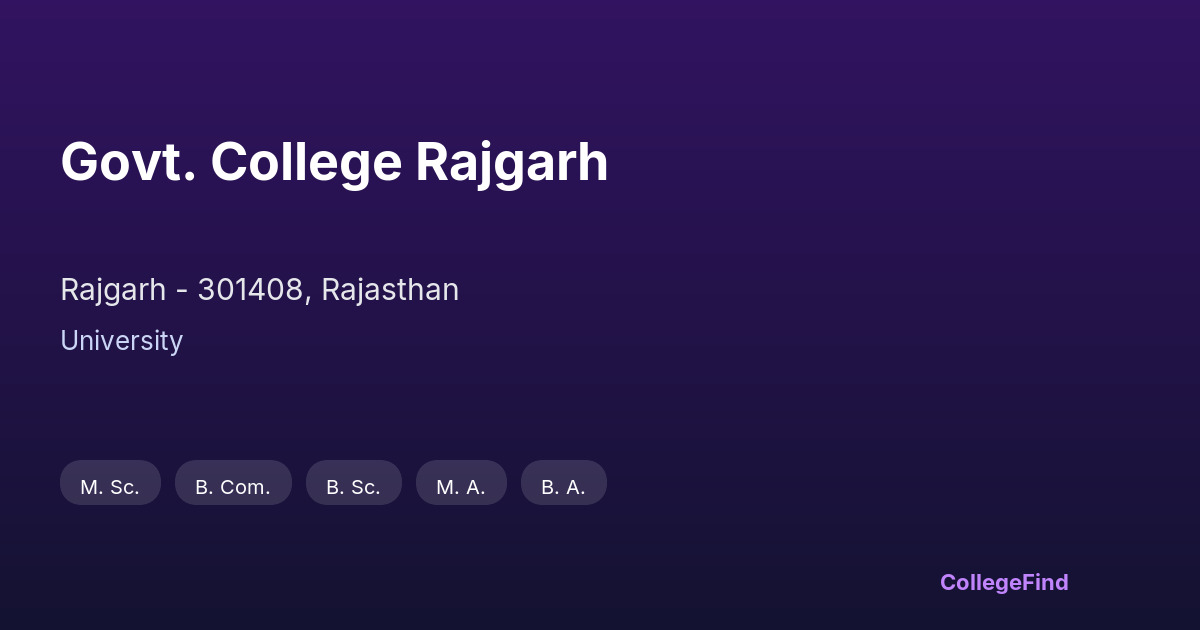 Govt. College Rajgarh

Rajgarh - 301408, Rajasthan

University

M. Sc.  B. Com.  B. Sc.  M. A.  B. A.

CollegeFind