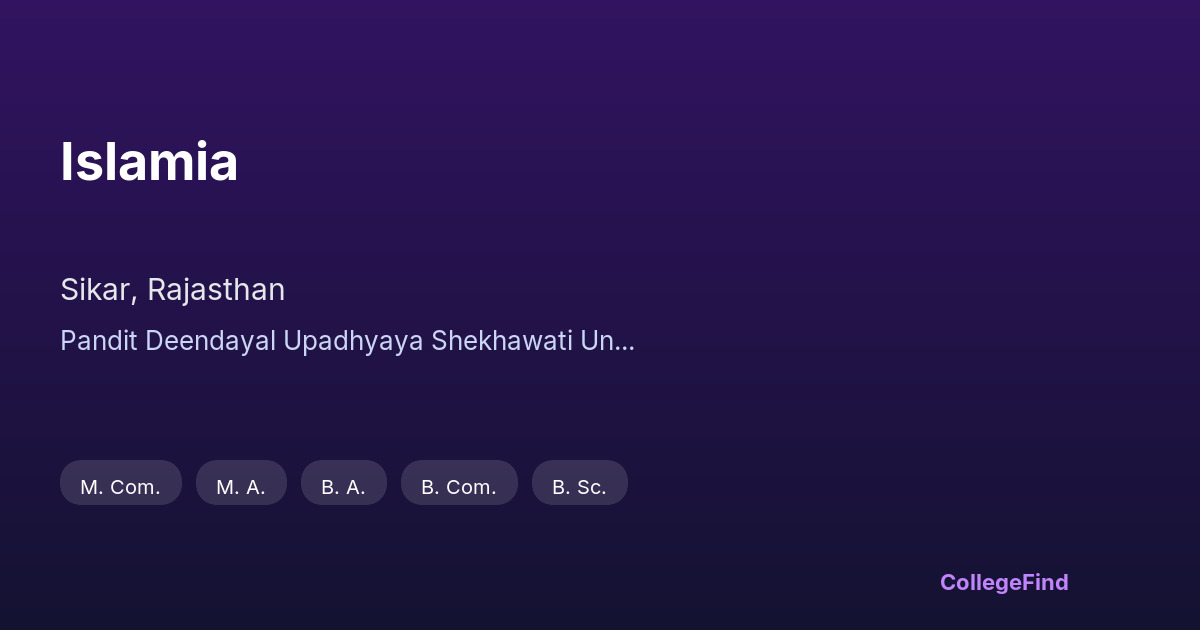 Islamia

Sikar, Rajasthan

Pandit Deendayal Upadhyaya Shekhawati Un...

M. Com.
M. A.
B. A.
B. Com.
B. Sc.

CollegeFind