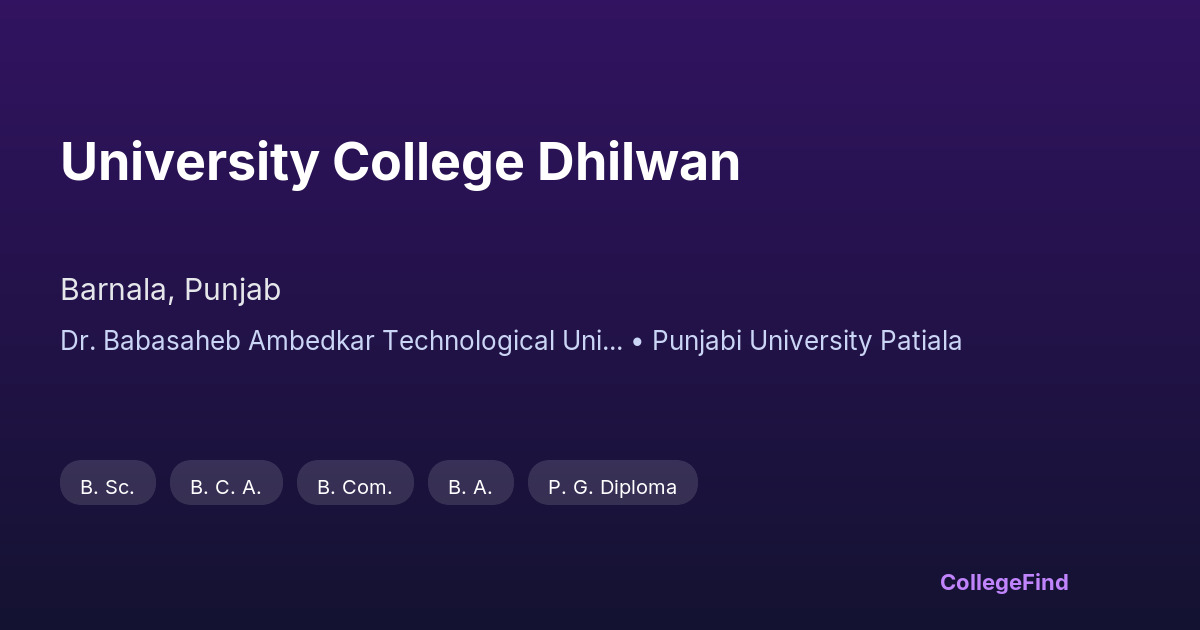 University College Dhilwan

Barnala, Punjab

Dr. Babasaheb Ambedkar Technological Uni... • Punjabi University Patiala

B. Sc.

B. C. A.

B. Com.

B. A.

P. G. Diploma

CollegeFind