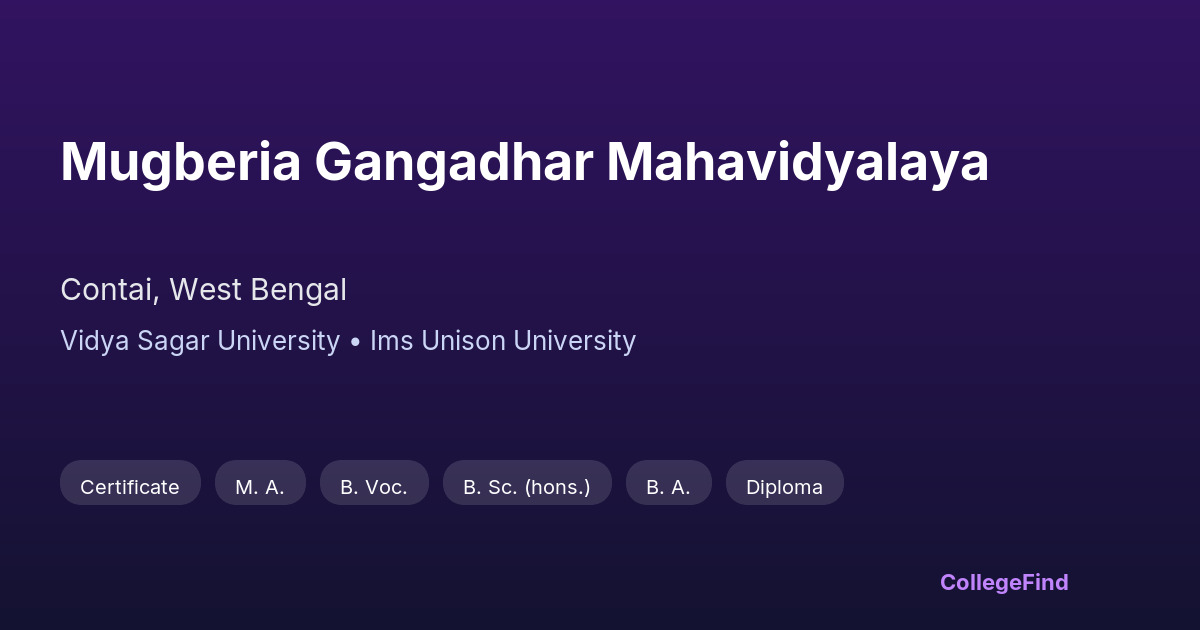 Mugberia Gangadhar Mahavidyalaya

Contai, West Bengal

Vidya Sagar University • Ims Unison University

Certificate M. A. B. Voc. B. Sc. (hons.) B. A. Diploma

CollegeFind