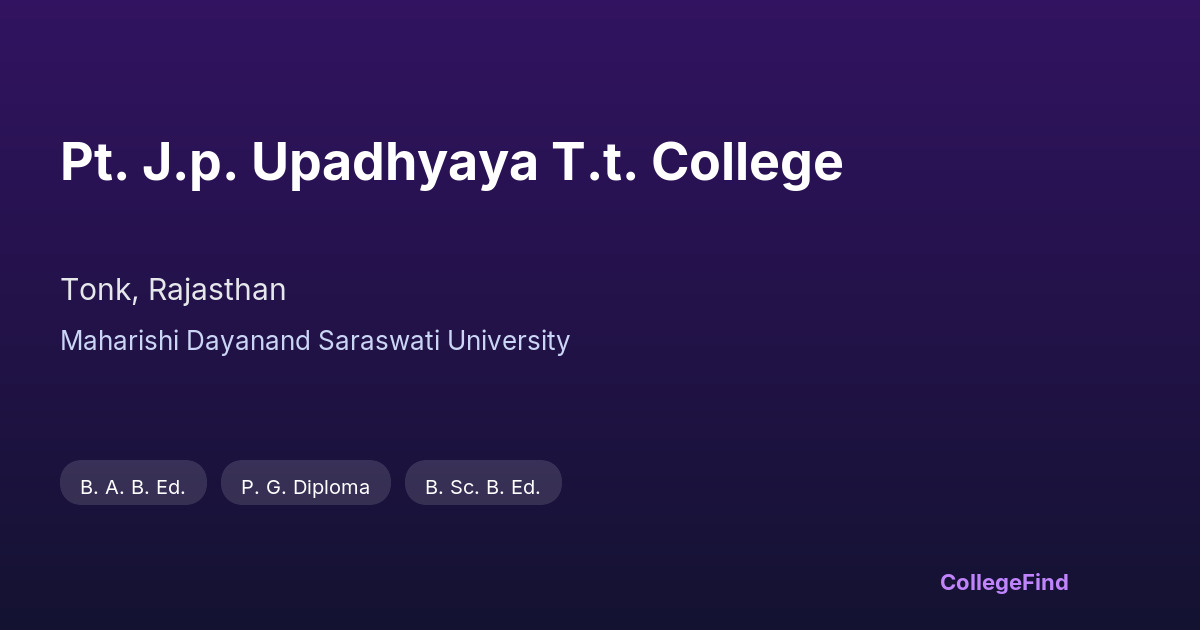 Pt. J.p. Upadhyaya T.t. College

Tonk, Rajasthan

Maharishi Dayanand Saraswati University

B. A. B. Ed.

P. G. Diploma

B. Sc. B. Ed.

CollegeFind