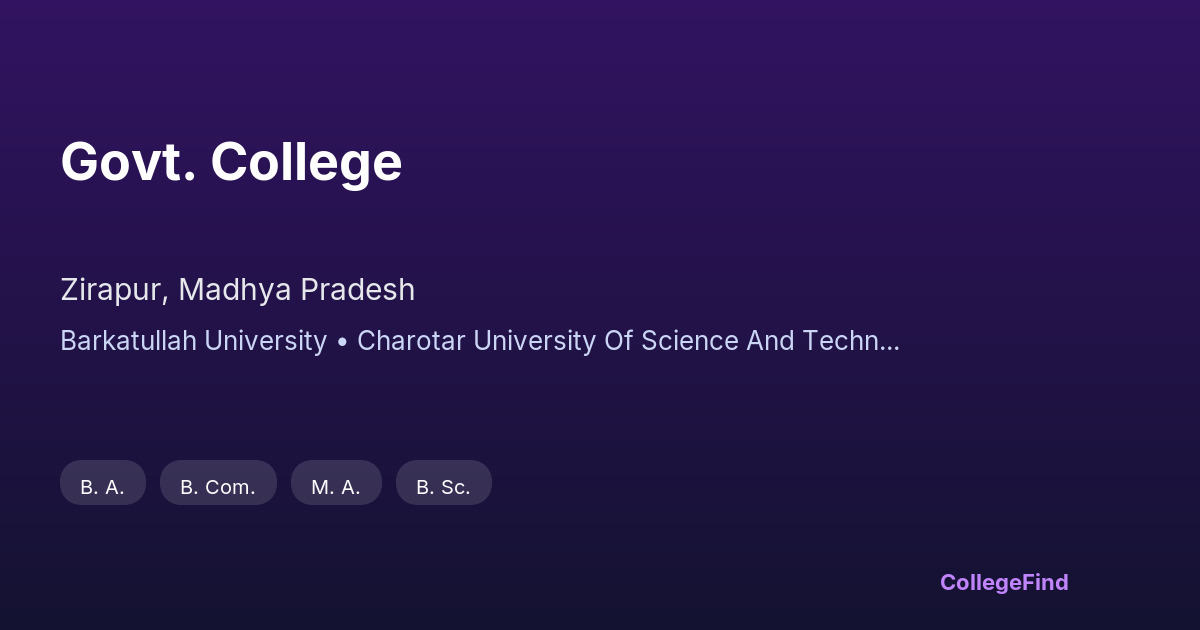 Govt. College

Zirapur, Madhya Pradesh

Barkatullah University • Charotar University Of Science And Techn...

B. A.

B. Com.

M. A.

B. Sc.

CollegeFind