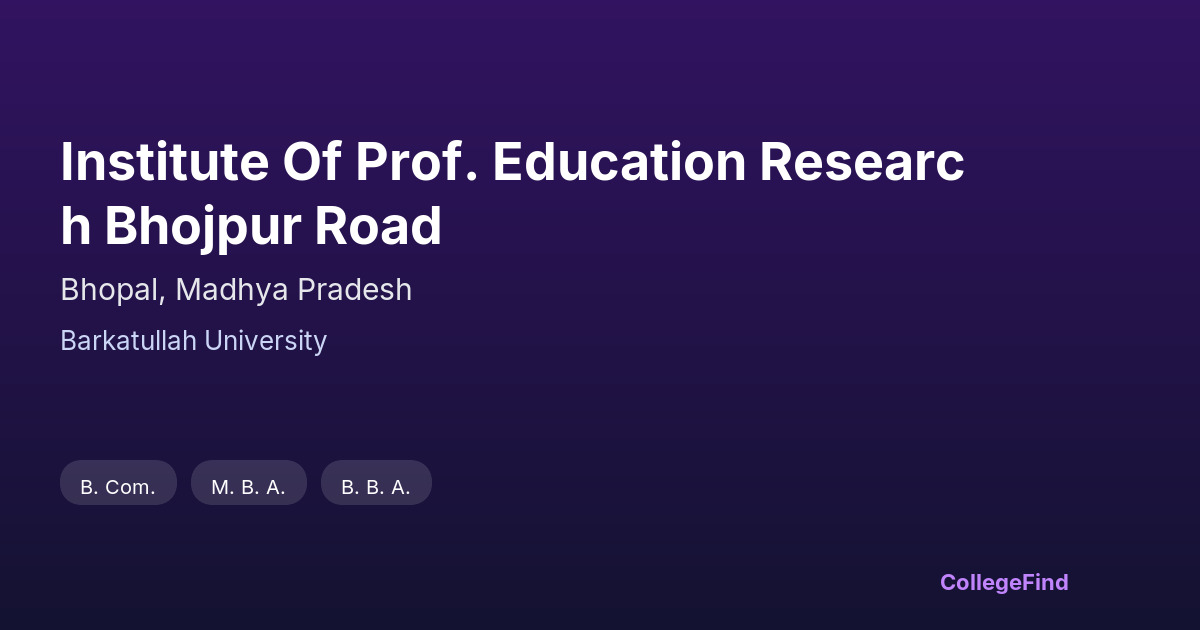 Institute Of Prof. Education Research Bhojpur Road

Bhopal, Madhya Pradesh

Barkatullah University

B. Com.

M. B. A.

B. B. A.

CollegeFind