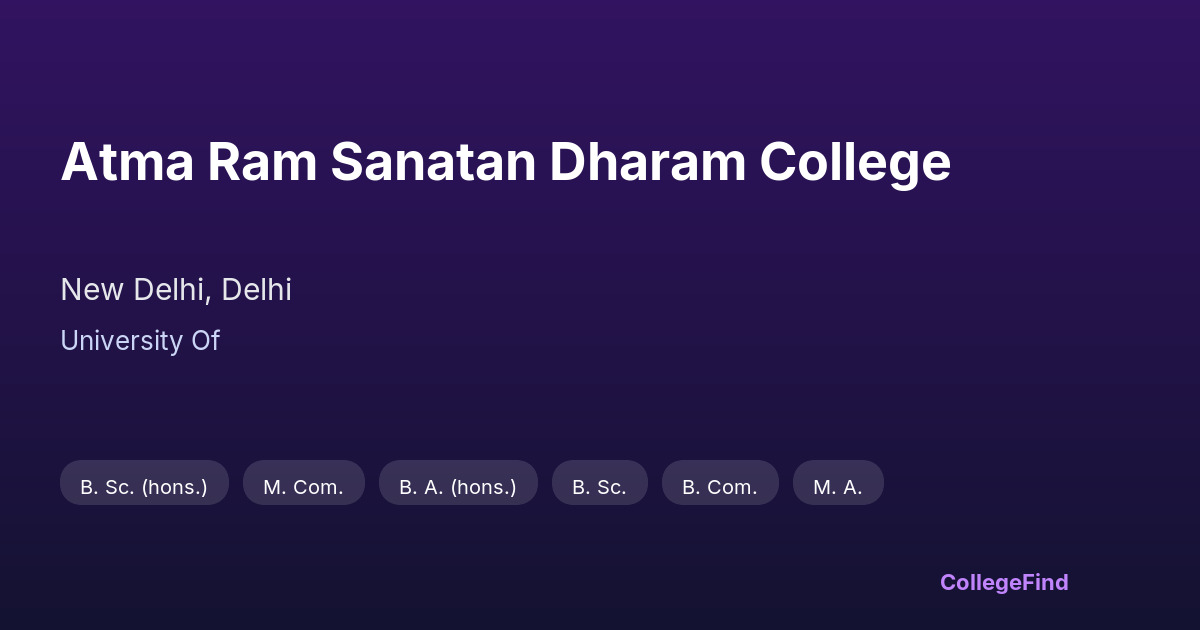 Atma Ram Sanatan Dharam College

New Delhi, Delhi

University Of

B. Sc. (hons.) M. Com. B. A. (hons.) B. Sc. B. Com. M. A.

CollegeFind