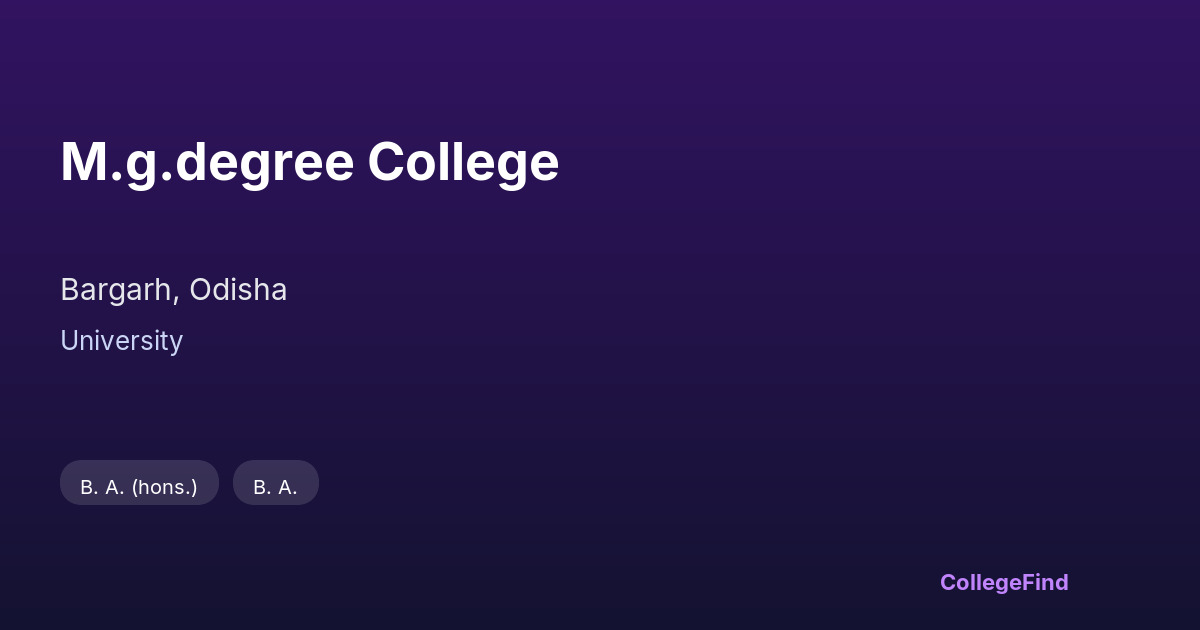 M.g.degree College

Bargarh, Odisha

University

B. A. (hons.)

B. A.

CollegeFind