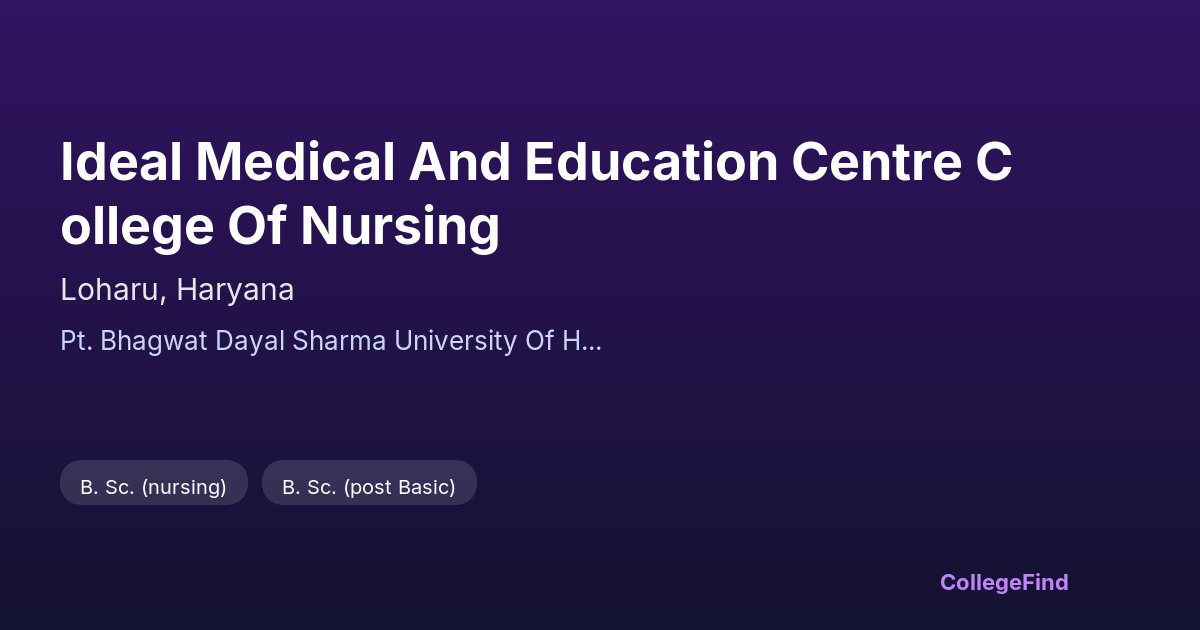 Ideal Medical And Education Centre C ollege Of Nursing

Loharu, Haryana

Pt. Bhagwat Dayal Sharma University Of H...

B. Sc. (nursing)

B. Sc. (post Basic)

CollegeFind