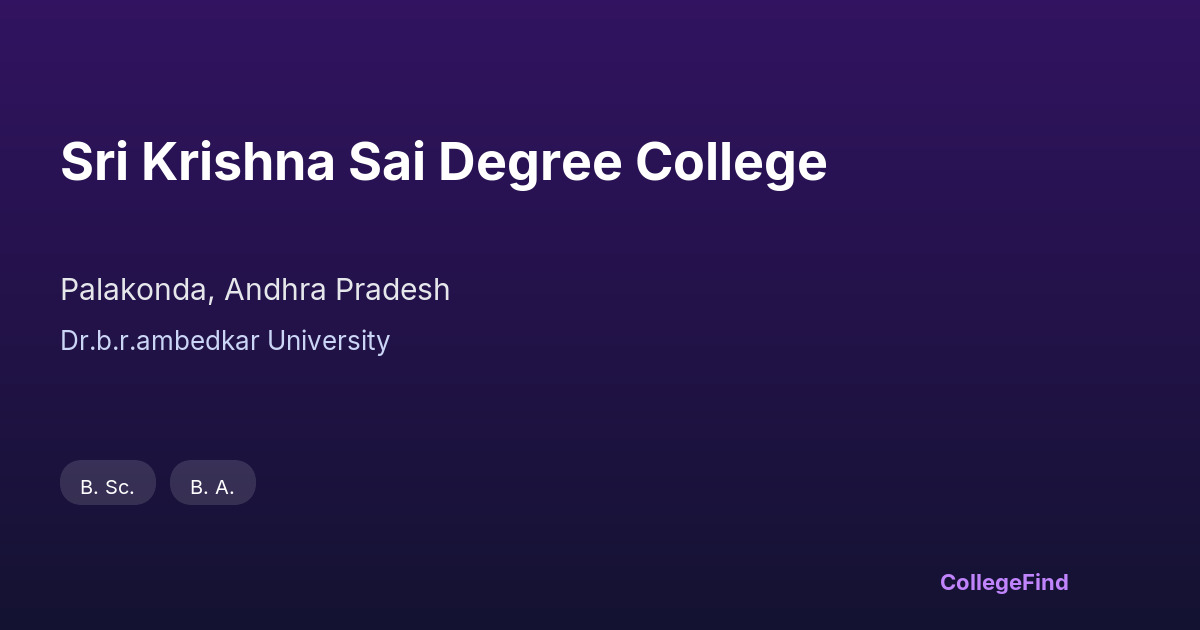 Sri Krishna Sai Degree College

Palakonda, Andhra Pradesh

Dr.b.r.ambedkar University

B. Sc.

B. A.

CollegeFind