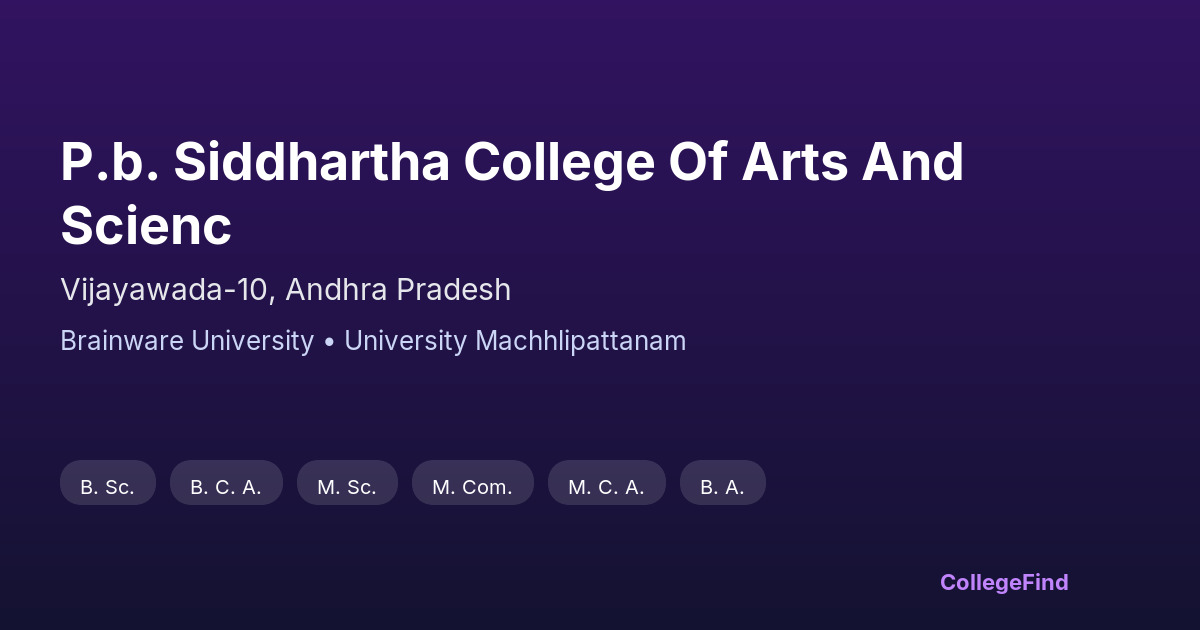 P.b. Siddhartha College Of Arts And Scienc

Vijayawada-10, Andhra Pradesh

Brainware University • University Machhlipattanam

B. Sc.

B. C. A.

M. Sc.

M. Com.

M. C. A.

B. A.

CollegeFind