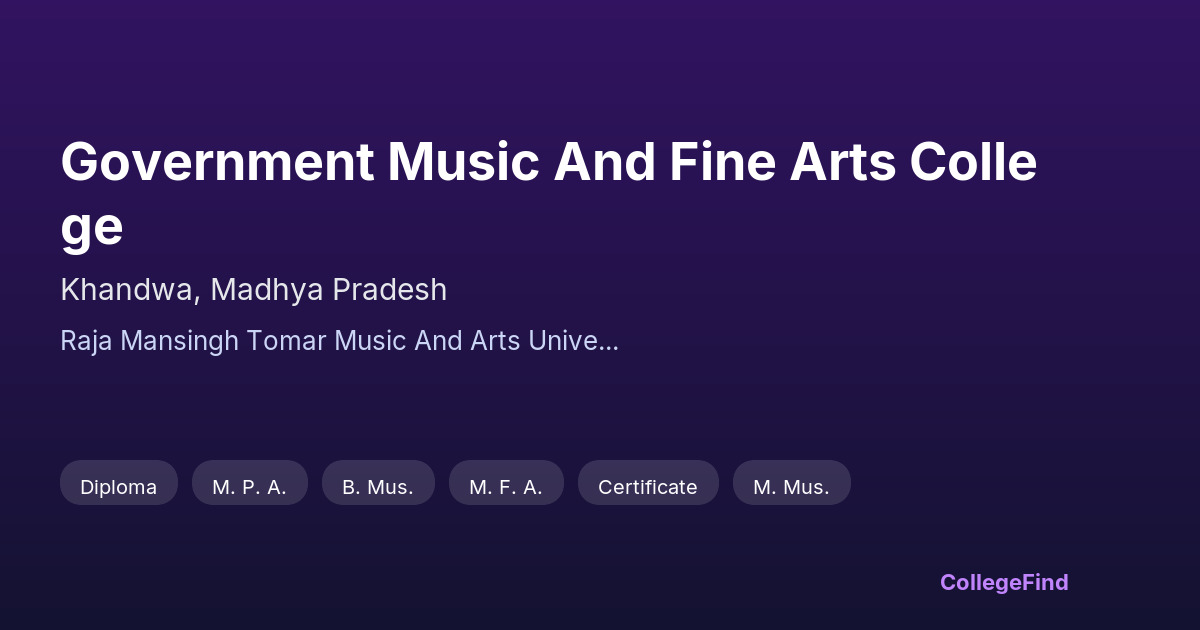 Government Music And Fine Arts College

Khandwa, Madhya Pradesh

Raja Mansingh Tomar Music And Arts Unive...

Diploma

M. P. A.

B. Mus.

M. F. A.

Certificate

M. Mus.

CollegeFind