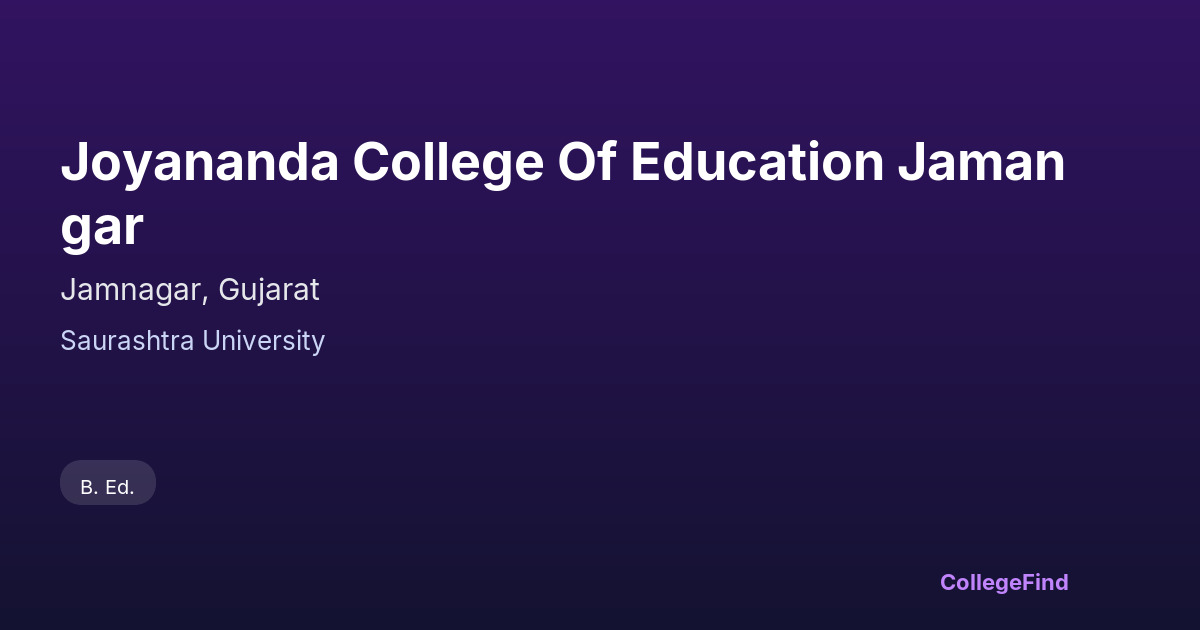 Joyananda College Of Education Jamangar

Jamnagar, Gujarat

Saurashtra University

B. Ed.

CollegeFind