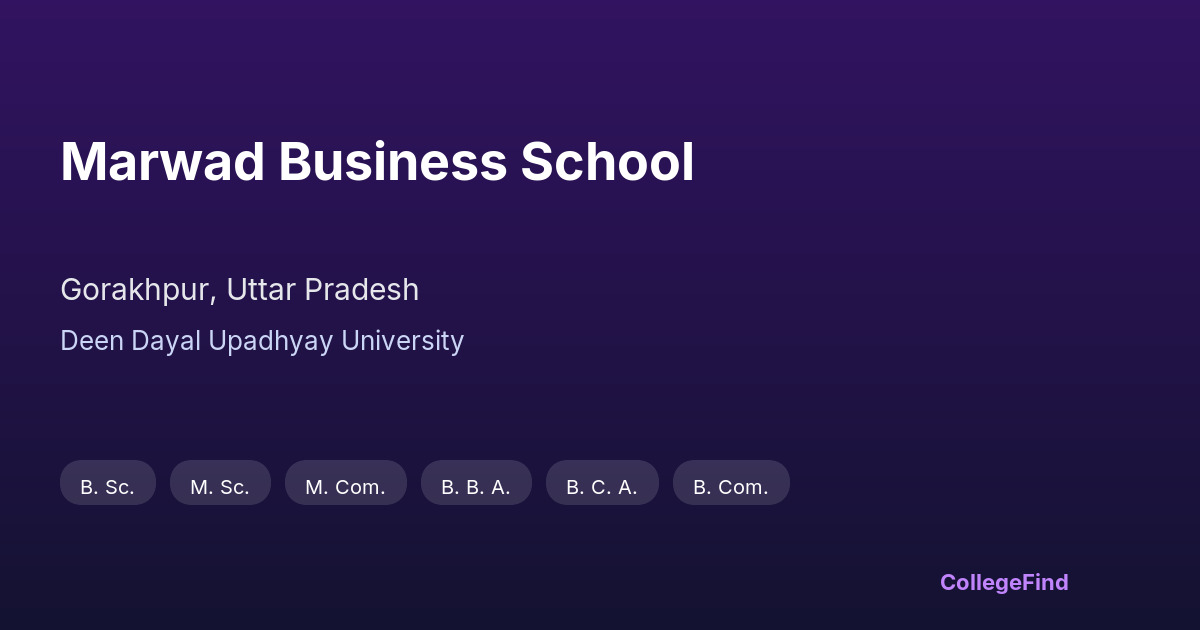 Marwad Business School

Gorakhpur, Uttar Pradesh

Deen Dayal Upadhyay University

B. Sc.   M. Sc.   M. Com.   B. B. A.   B. C. A.   B. Com.

CollegeFind