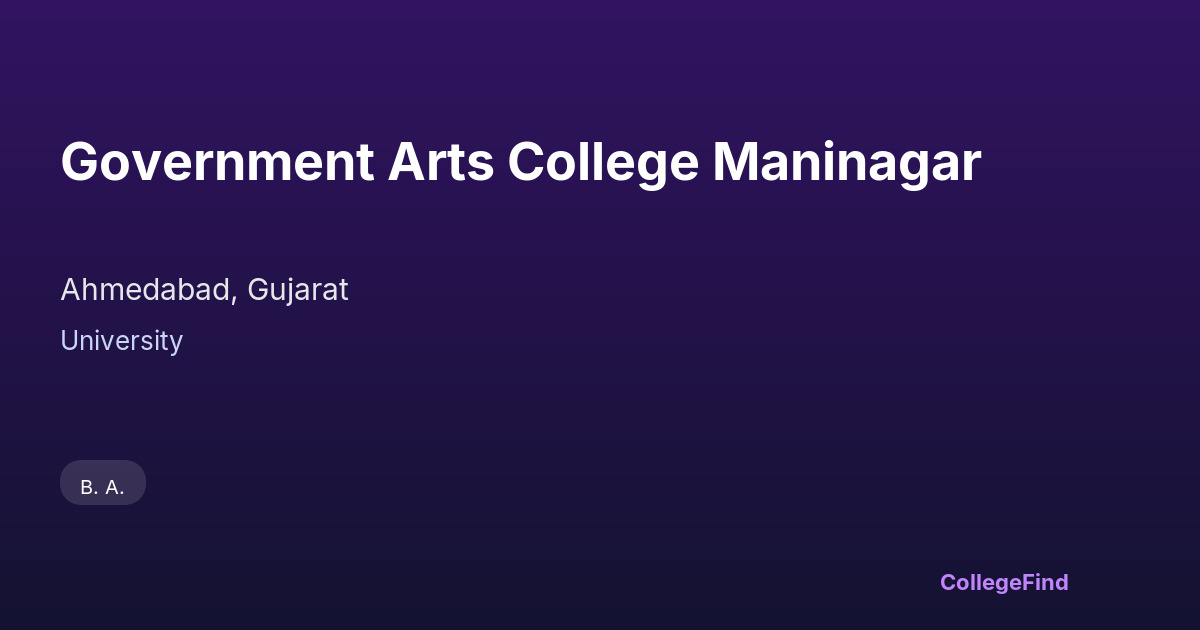 Government Arts College Maninagar

Ahmedabad, Gujarat

University

B. A.

CollegeFind