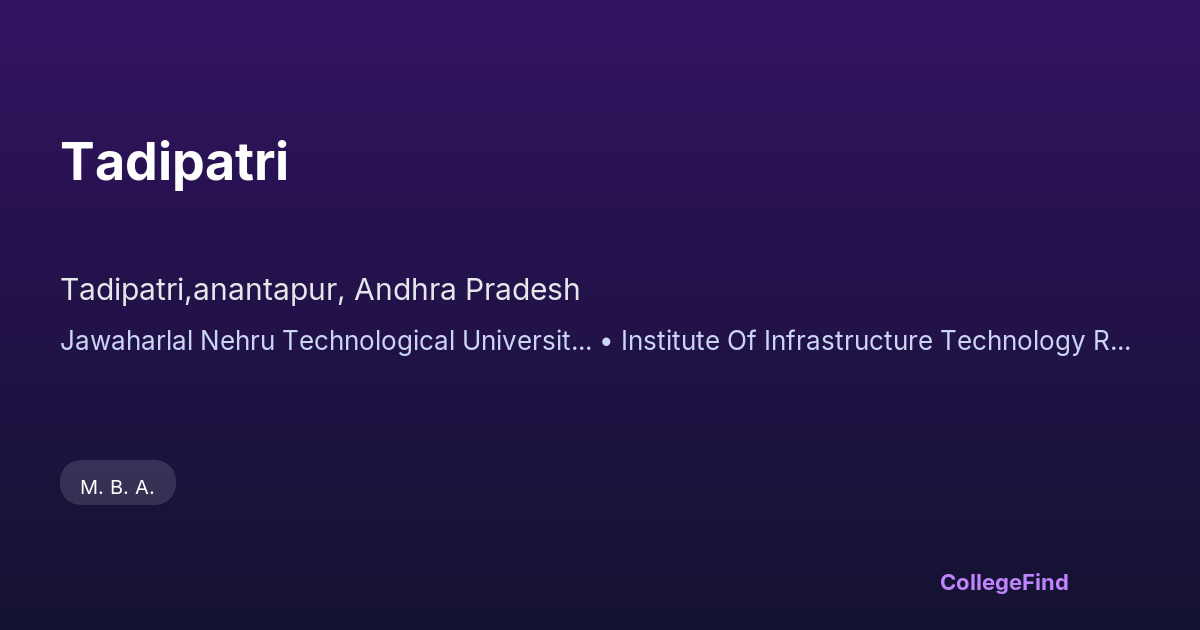 Tadipatri

Tadipatri,anantapur, Andhra Pradesh

Jawaharlal Nehru Technological Universit... • Institute Of Infrastructure Technology R...

M. B. A.

CollegeFind