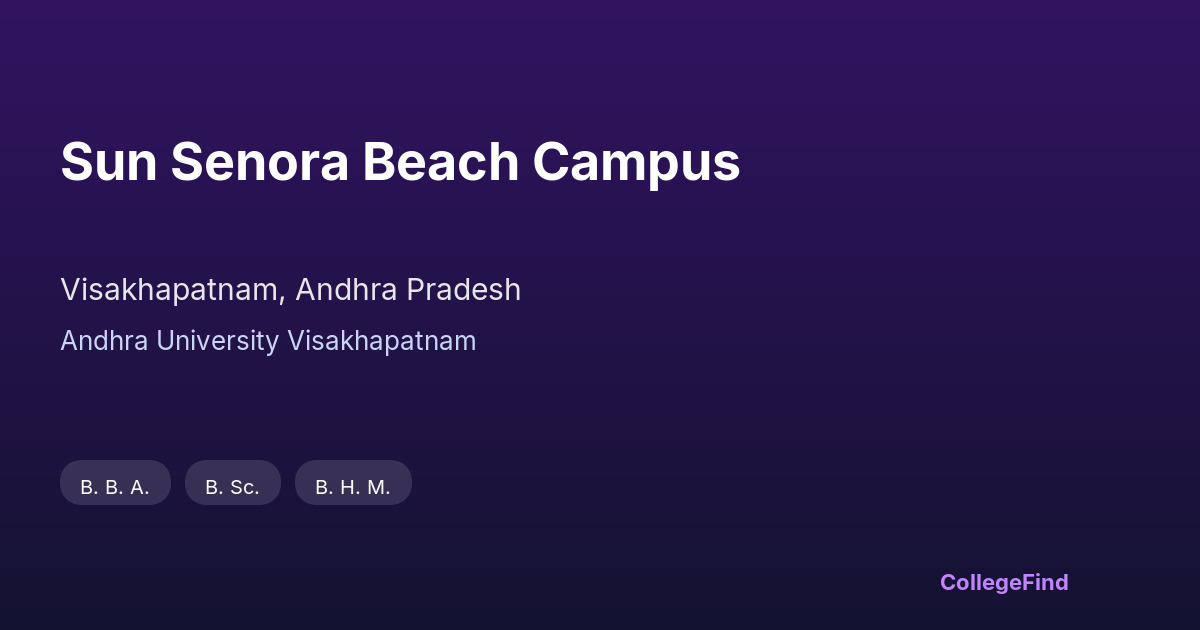 Sun Senora Beach Campus

Visakhapatnam, Andhra Pradesh

Andhra University Visakhapatnam

B. B. A.

B. Sc.

B. H. M.

CollegeFind