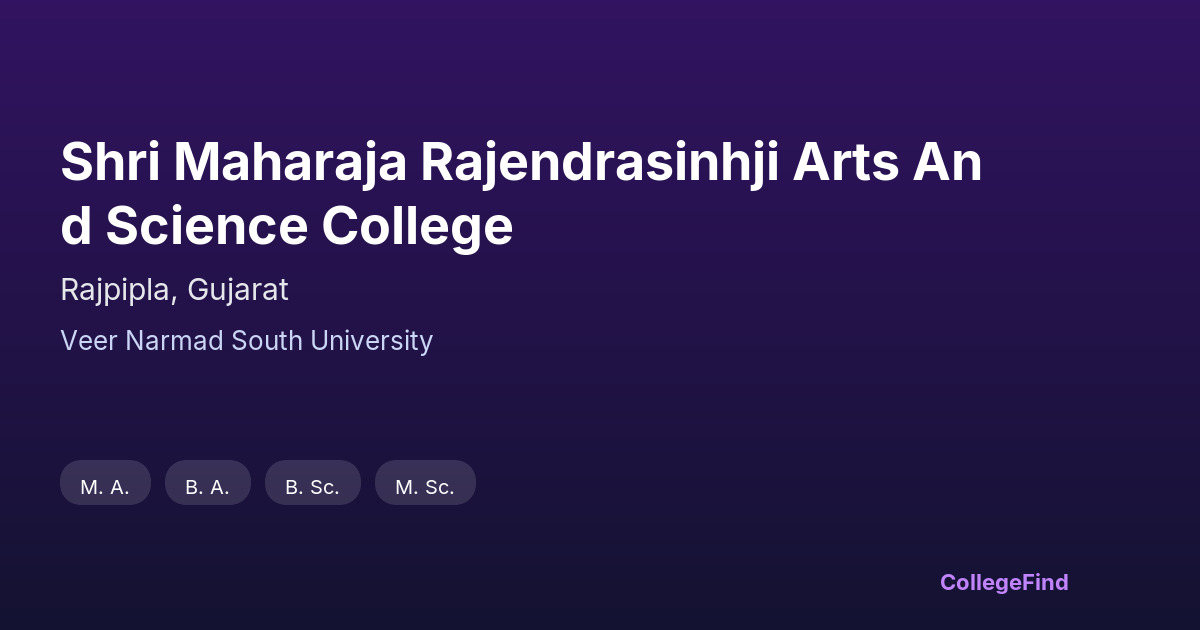 Shri Maharaja Rajendrasinhji Arts An d Science College

Rajpipla, Gujarat

Veer Narmad South University

M. A.

B. A.

B. Sc.

M. Sc.

CollegeFind