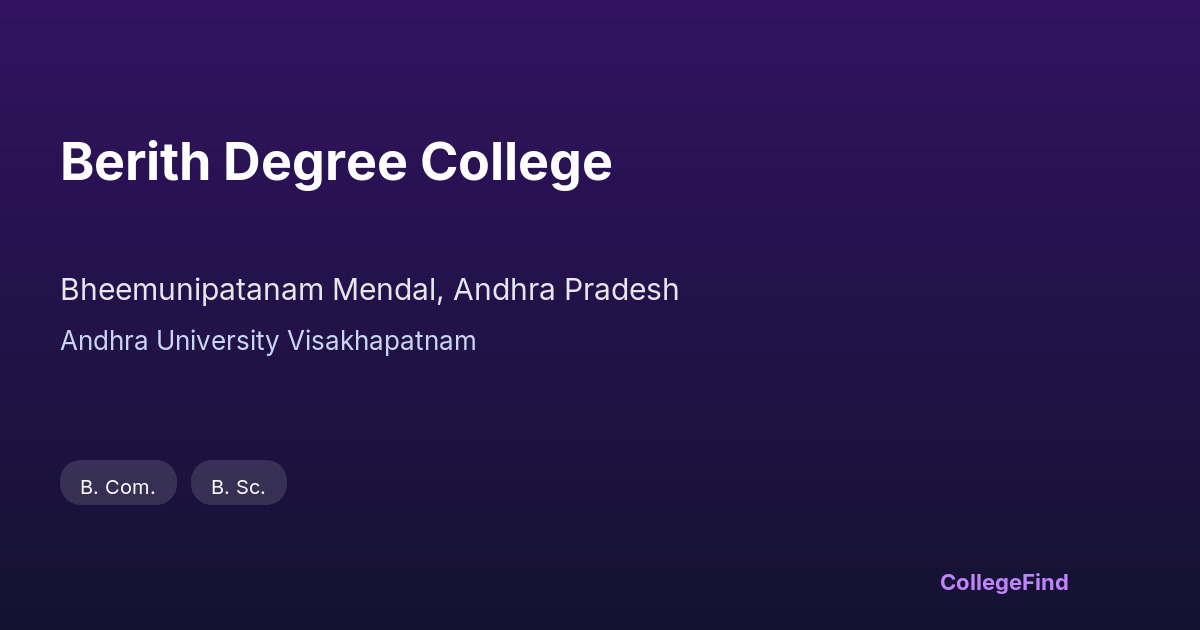 Berith Degree College

Bheemunipatanam Mendal, Andhra Pradesh

Andhra University Visakhapatnam

B. Com.

B. Sc.

CollegeFind