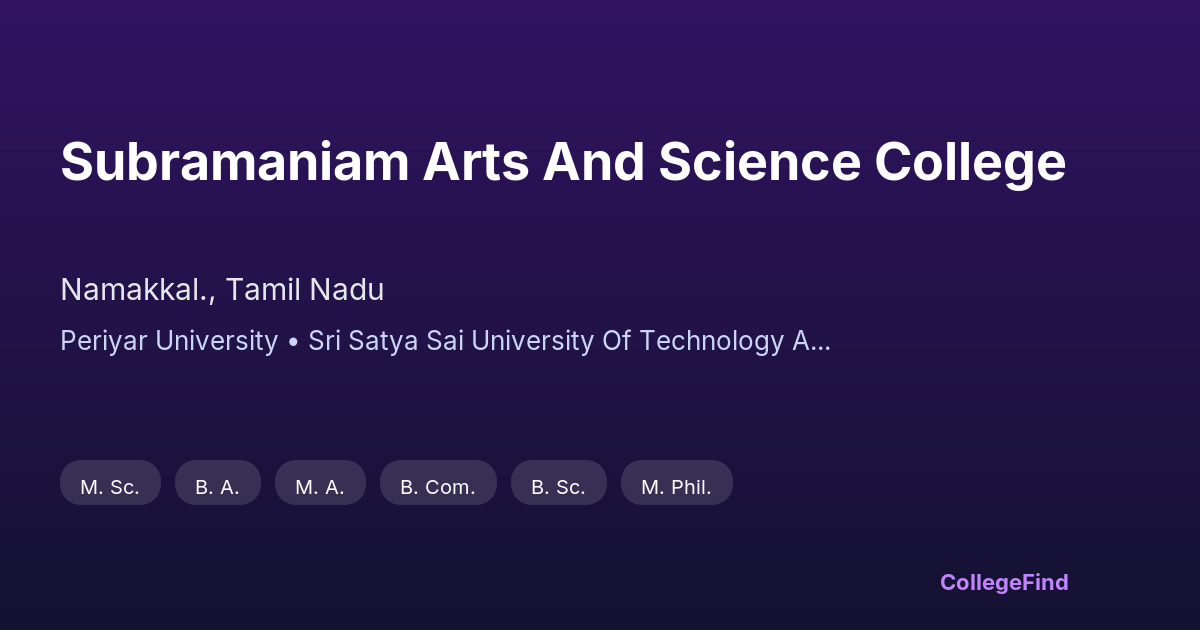 Subramaniam Arts And Science College

Namakkal., Tamil Nadu

Periyar University • Sri Satya Sai University Of Technology A...

M. Sc.
B. A.
M. A.
B. Com.
B. Sc.
M. Phil.

CollegeFind