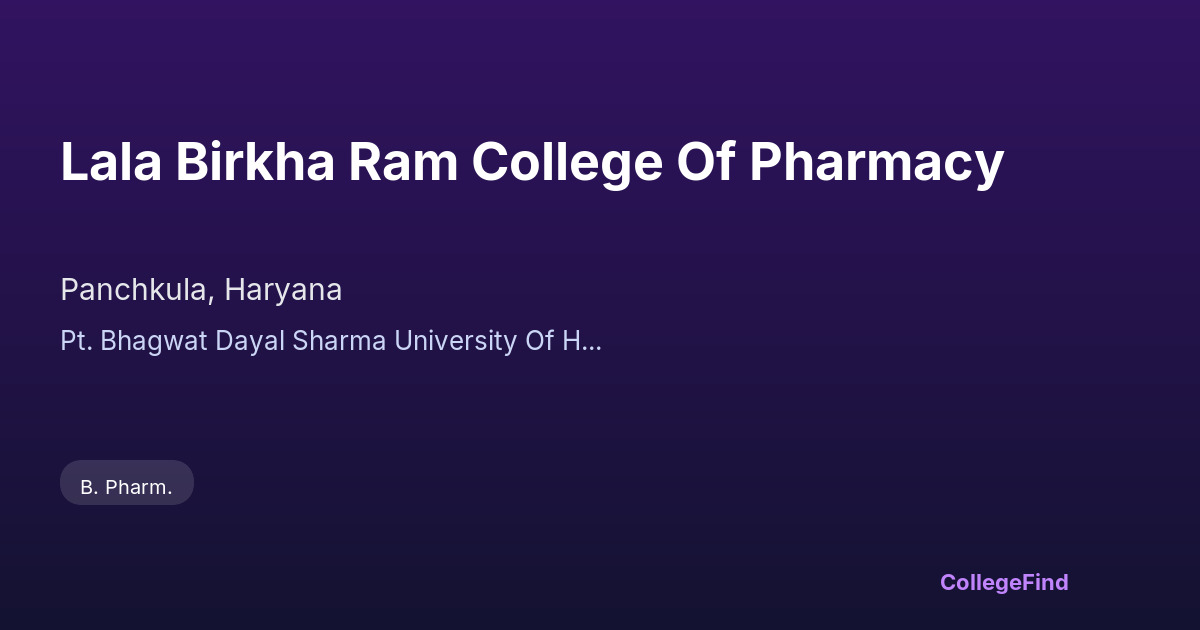 Lala Birkha Ram College Of Pharmacy

Panchkula, Haryana

Pt. Bhagwat Dayal Sharma University Of H...

B. Pharm.

CollegeFind