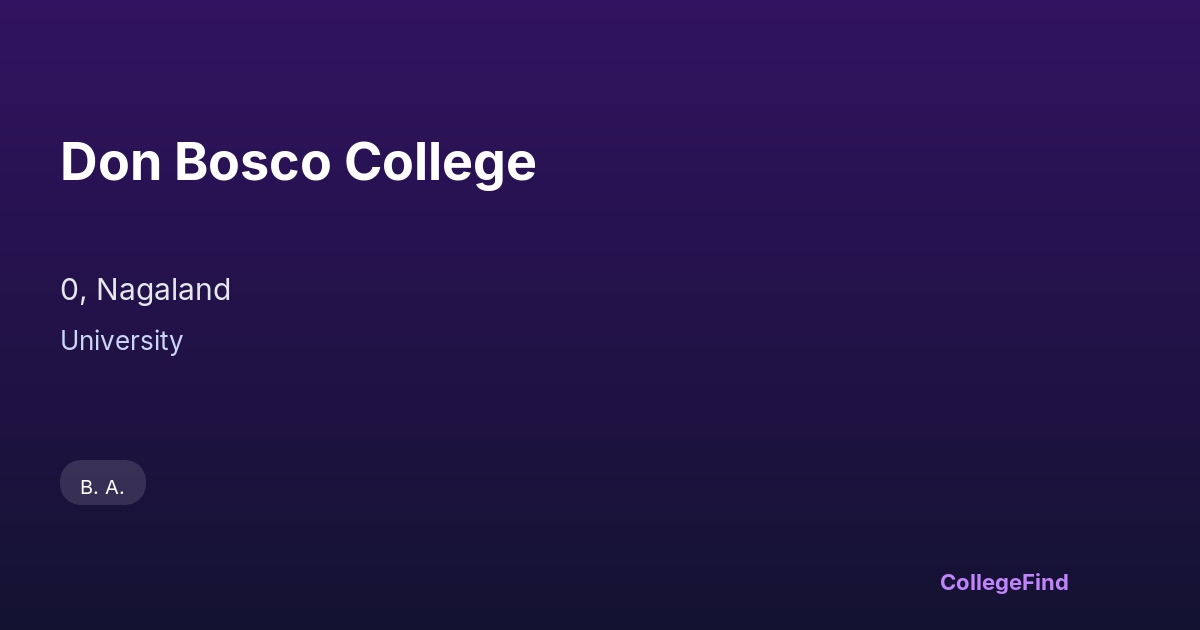 Don Bosco College

0, Nagaland

University

B. A.

CollegeFind