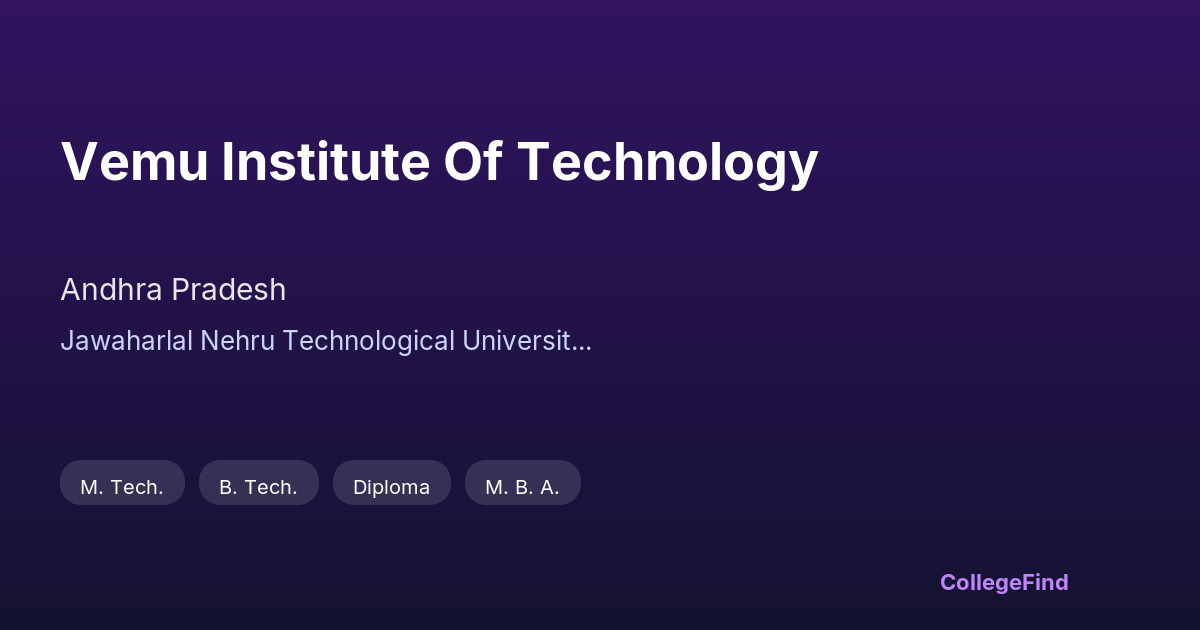 Vemu Institute Of Technology

Andhra Pradesh

Jawaharlal Nehru Technological Universit...

M. Tech.   B. Tech.   Diploma   M. B. A.

CollegeFind