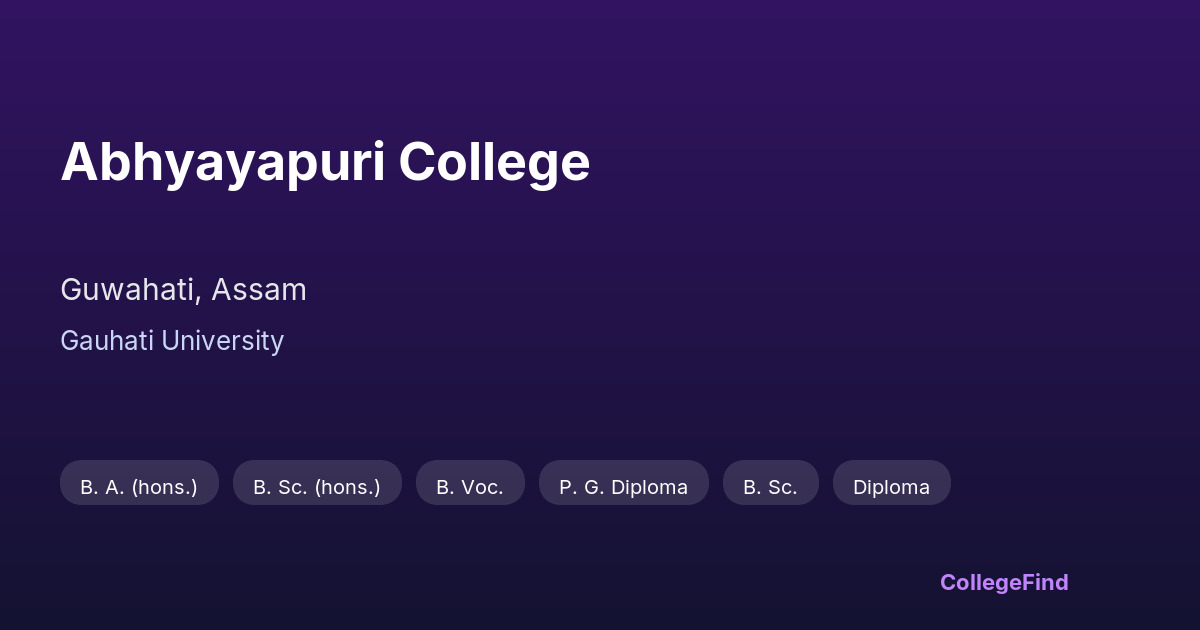 Abhyayapuri College

Guwahati, Assam

Gauhati University

B. A. (hons.)

B. Sc. (hons.)

B. Voc.

P. G. Diploma

B. Sc.

Diploma

CollegeFind