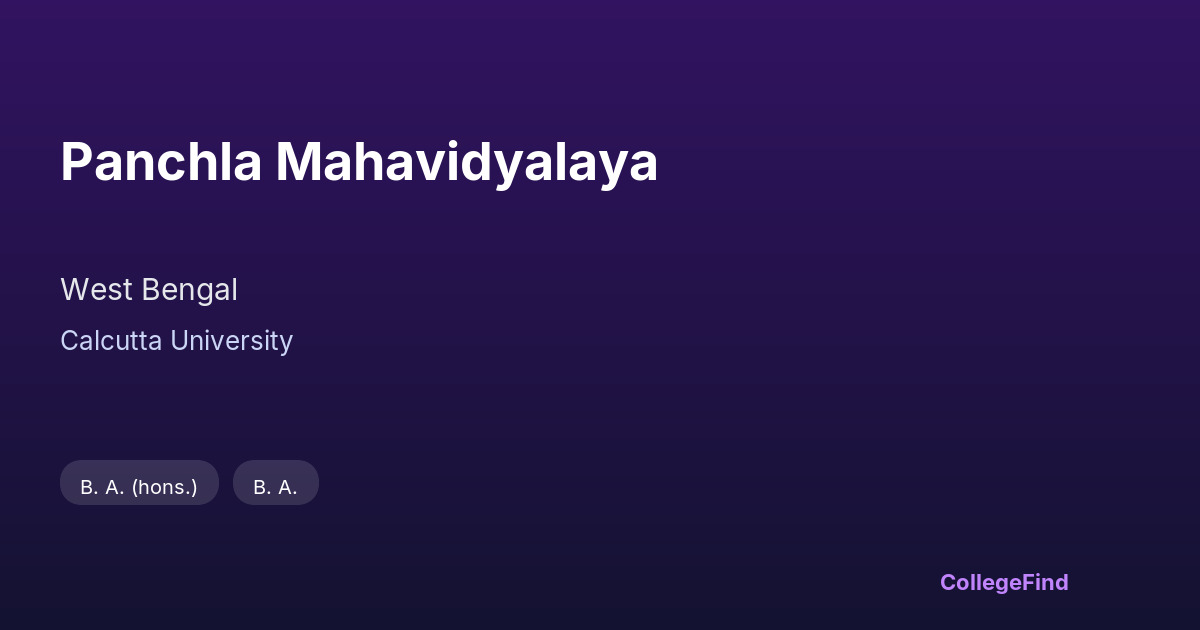 Panchla Mahavidyalaya

West Bengal

Calcutta University

B. A. (hons.)

B. A.

CollegeFind