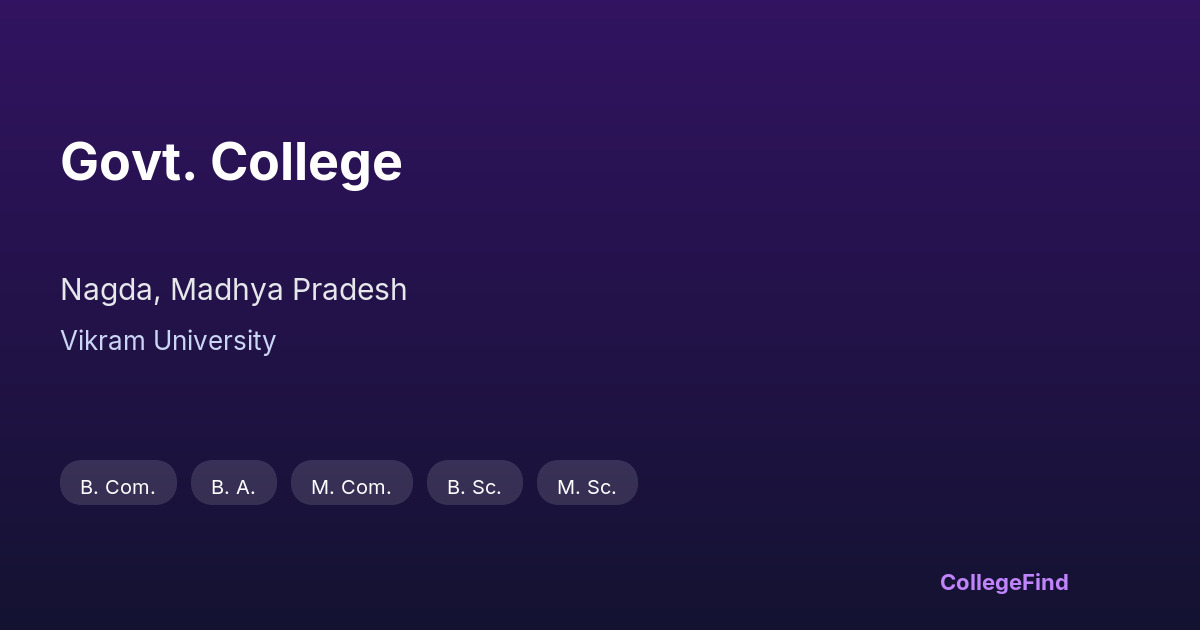 Govt. College

Nagda, Madhya Pradesh

Vikram University

B. Com.

B. A.

M. Com.

B. Sc.

M. Sc.

CollegeFind