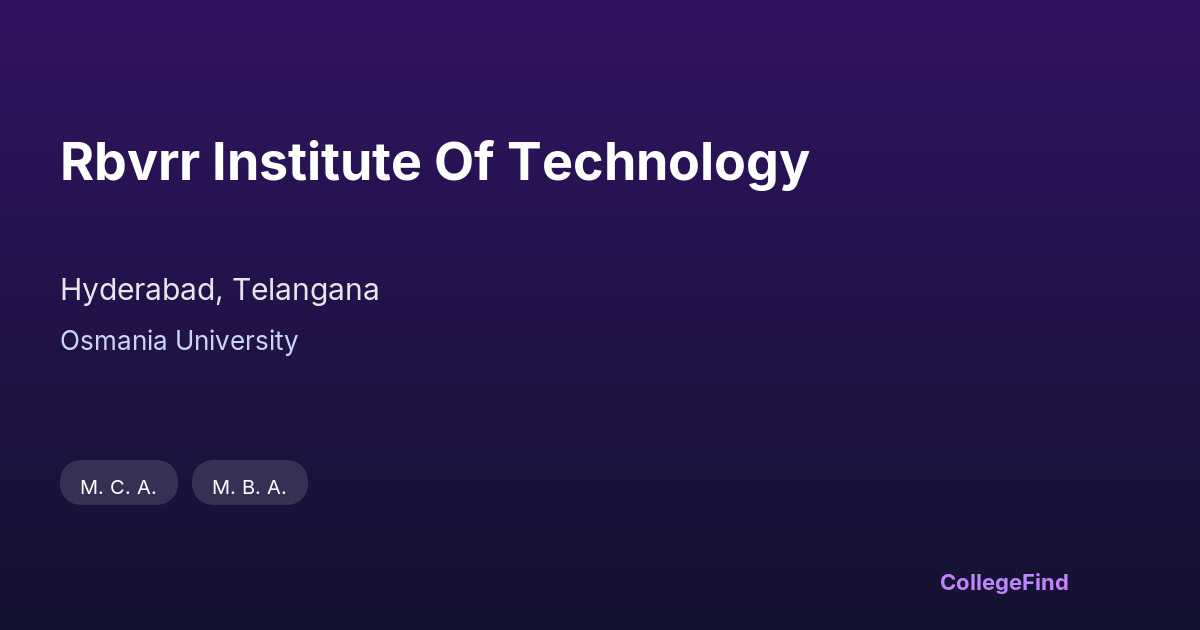 Rbvrr Institute Of Technology

Hyderabad, Telangana

Osmania University

M. C. A.

M. B. A.

CollegeFind