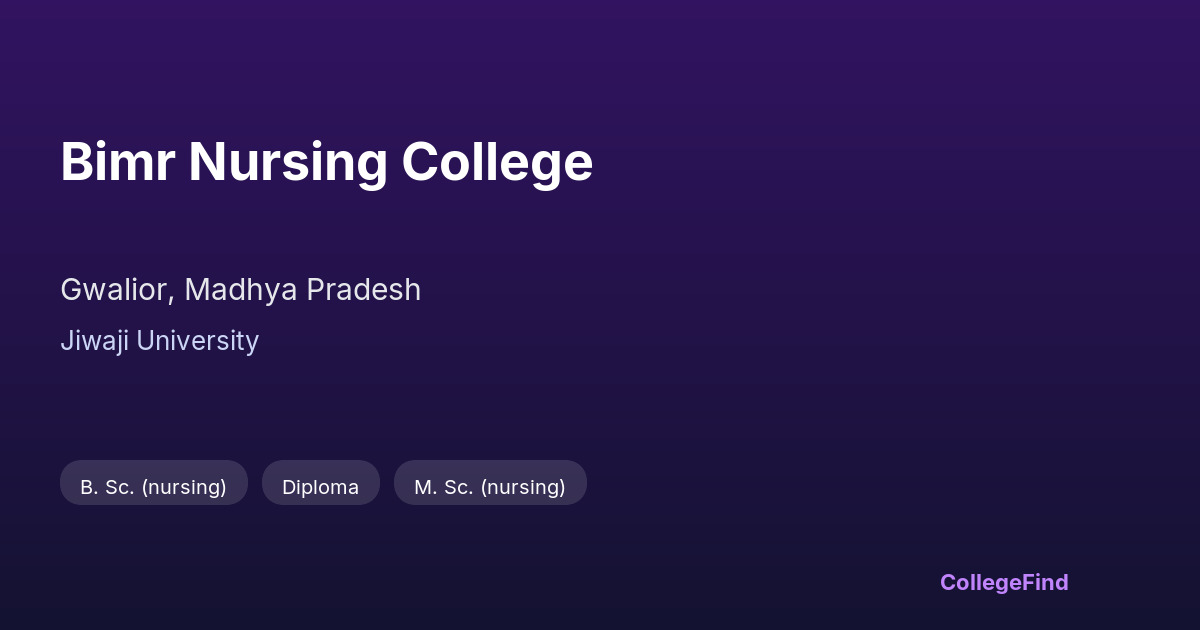 Bimr Nursing College

Gwalior, Madhya Pradesh

Jiwaji University

B. Sc. (nursing)

Diploma

M. Sc. (nursing)

CollegeFind