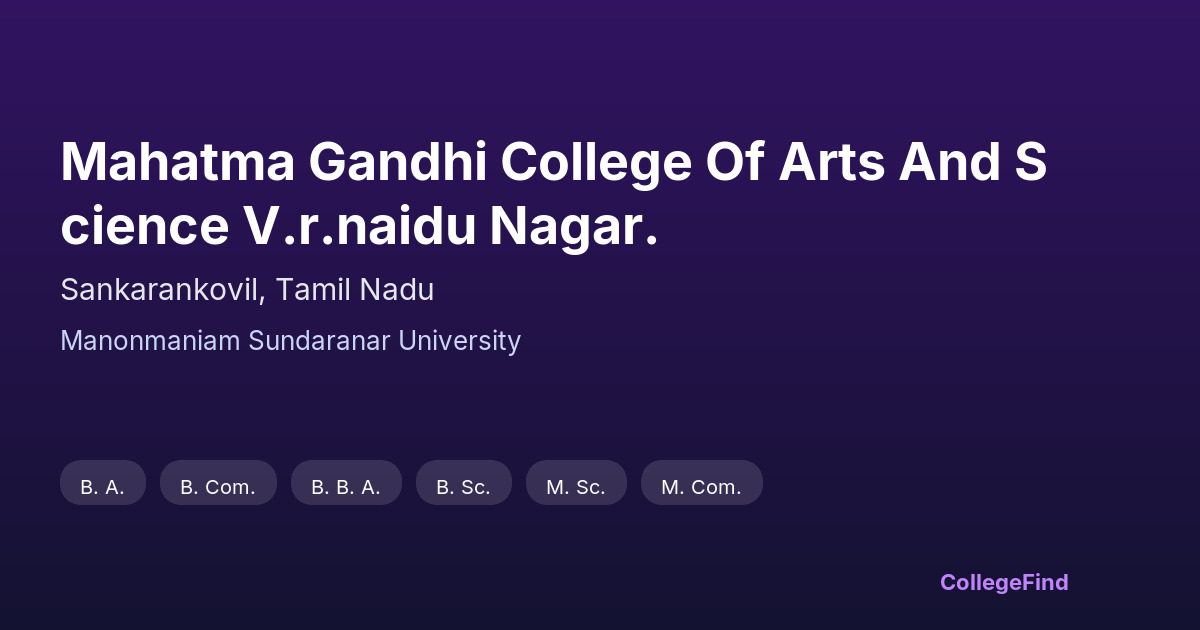 Mahatma Gandhi College Of Arts And Science V.r.naidu Nagar.

Sankarankovil, Tamil Nadu

Manonmaniam Sundaranar University

B. A.  B. Com.  B. B. A.  B. Sc.  M. Sc.  M. Com.

CollegeFind