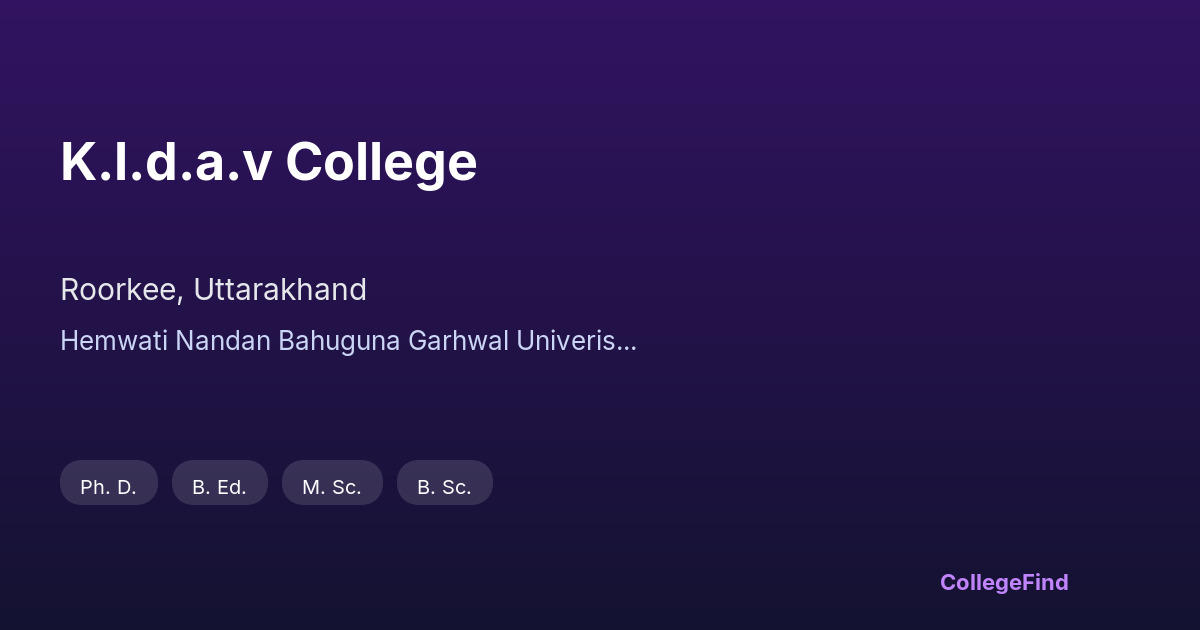 K.l.d.a.v College

Roorkee, Uttarakhand

Hemwati Nandan Bahuguna Garhwal Univeris...

Ph. D.

B. Ed.

M. Sc.

B. Sc.

CollegeFind