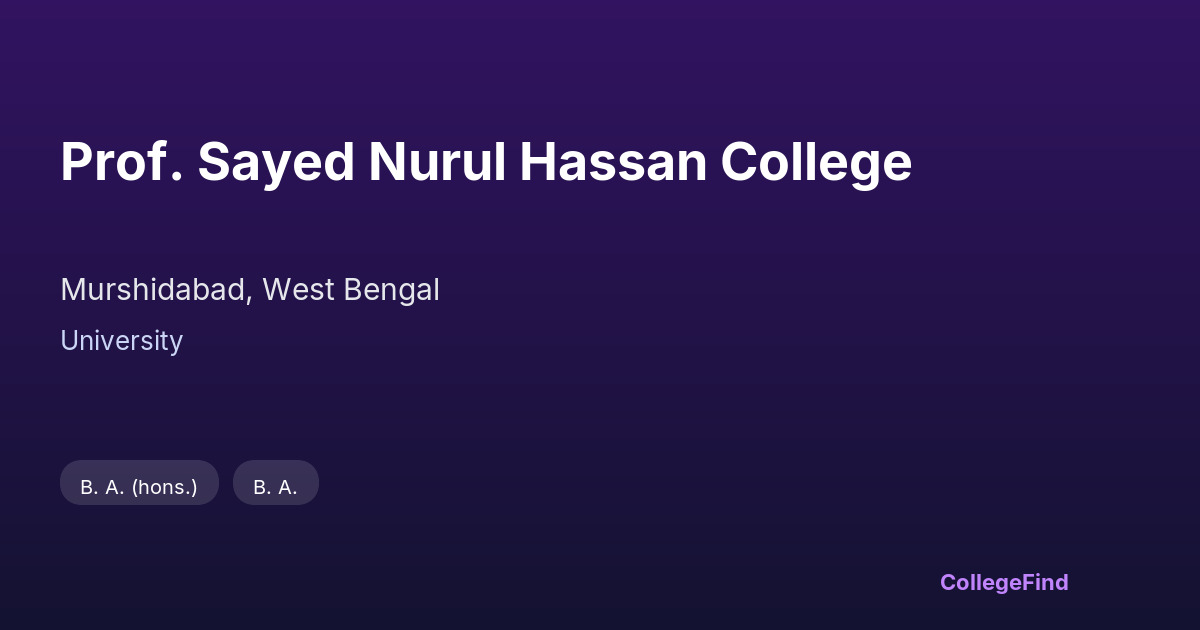 Prof. Sayed Nurul Hassan College

Murshidabad, West Bengal

University

B. A. (hons.)

B. A.

CollegeFind