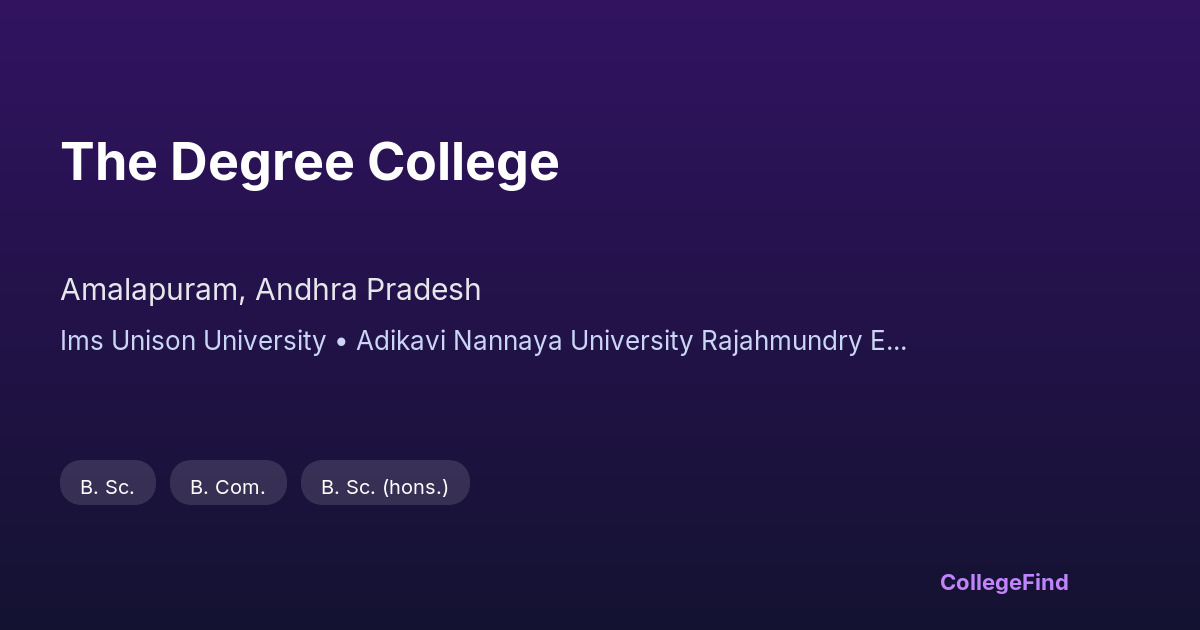 The Degree College

Amalapuram, Andhra Pradesh

Ims Unison University • Adikavi Nannaya University Rajahmundry E...

B. Sc.

B. Com.

B. Sc. (hons.)

CollegeFind