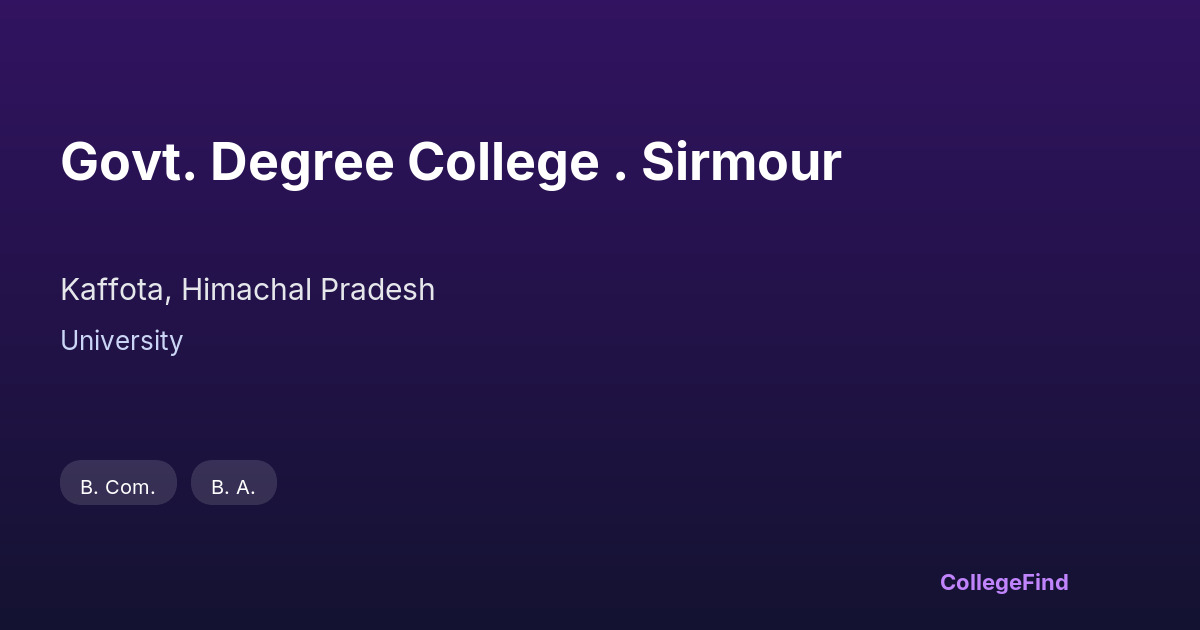 Govt. Degree College . Sirmour

Kaffota, Himachal Pradesh

University

B. Com.

B. A.

CollegeFind