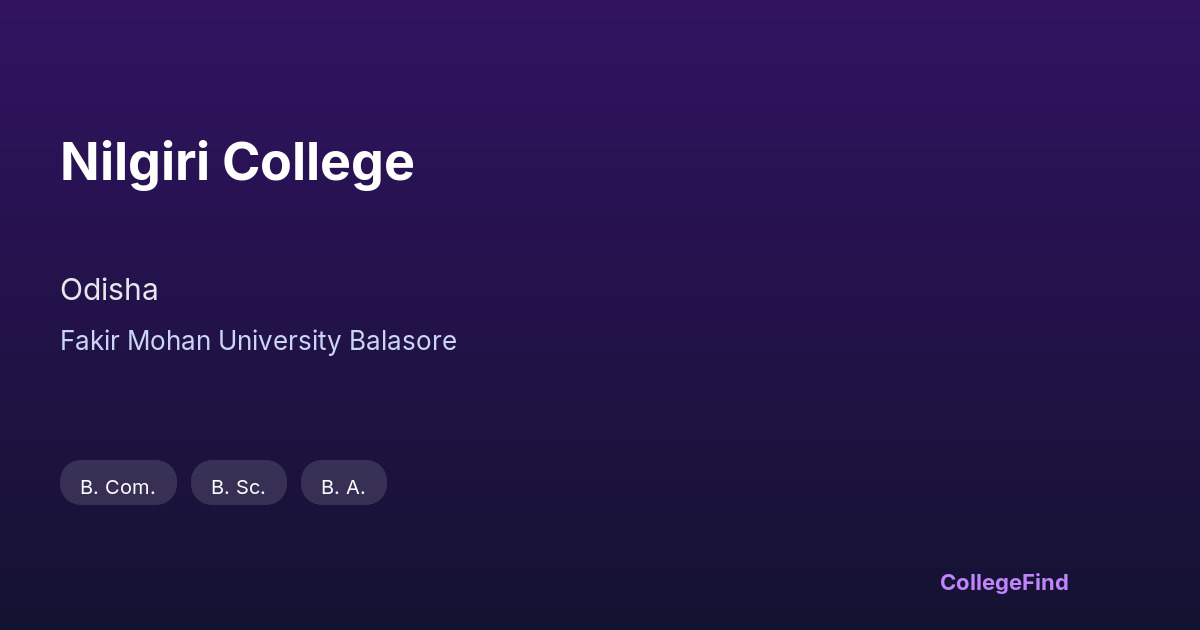 Nilgiri College

Odisha

Fakir Mohan University Balasore

B. Com.

B. Sc.

B. A.

CollegeFind